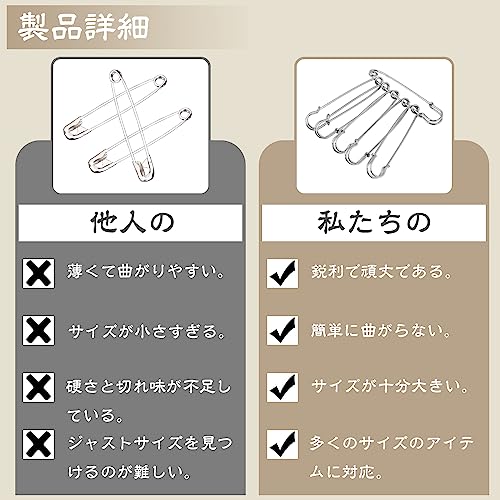 製品詳細

他人の

薄くて曲がりやすい。

サイズが小さすぎる。

硬さと切れ味が不足している。

ジャストサイズを見つけるのが難しい。

私たちの

鋭利で頑丈である。

簡単に曲がらない。

サイズが十分大きい。

多くのサイズのアイテムに対応。