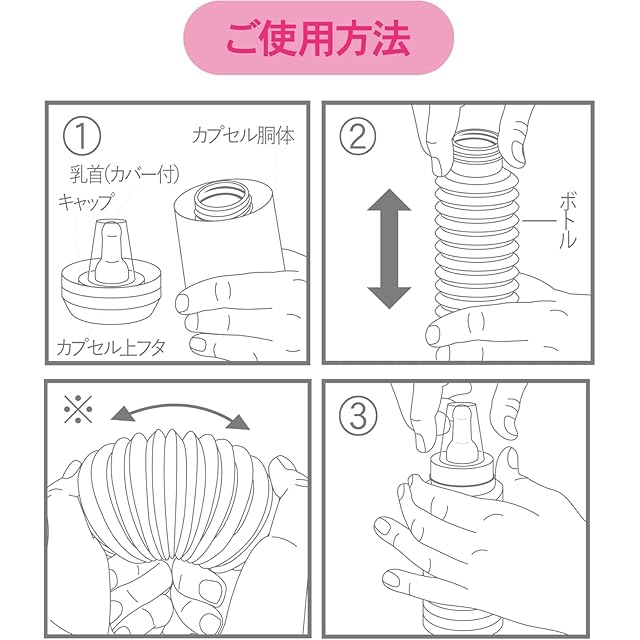 ご使用方法

①
カプセル胴体
乳首(カバー付)
キャップ
カプセル上フタ

②
ボトル

※

③