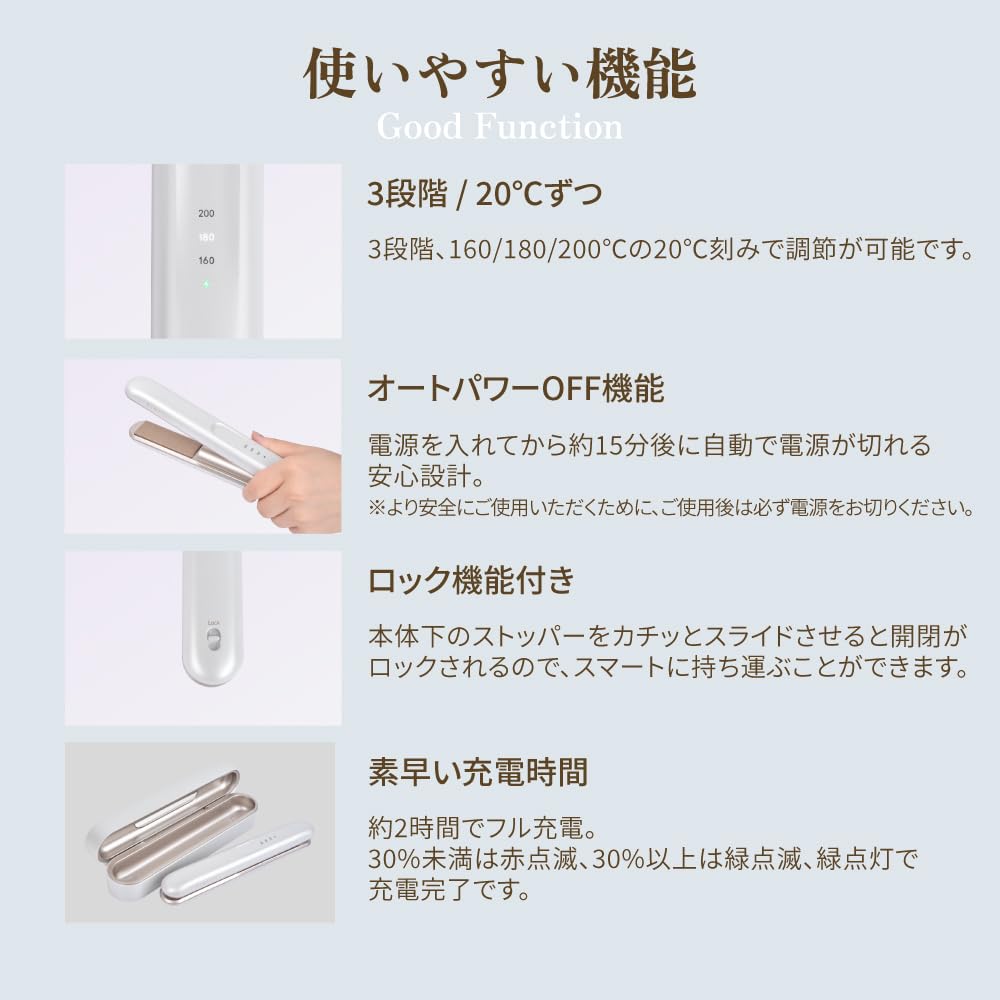 使いやすい機能
Good Function

200
180
160

3段階 / 20°Cずつ
3段階、160/180/200°Cの20°C刻みで調節が可能です。

オートパワーOFF機能
電源を入れてから約15分後に自動で電源が切れる安心設計。
※より安全にご使用いただくために、ご使用後は必ず電源をお切りください。

Lock

ロック機能付き
本体下のストッパーをカチッとスライドさせると開閉がロックされるので、スマートに持ち運ぶことができます。

素早い充電時間
約2時間でフル充電。
30%未満は赤点滅、30%以上は緑点滅、緑点灯で充電完了です。