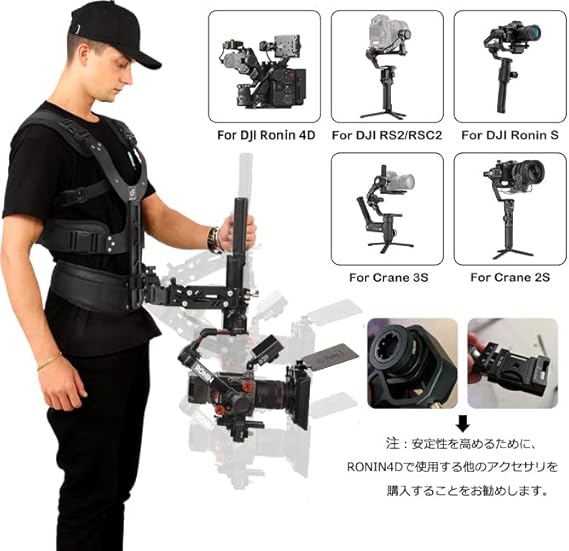 For DJI Ronin 4D

For DJI RS2/RSC2

For DJI Ronin S

For Crane 3S

For Crane 2S

RONIN

注：安定性を高めるために、RONIN4Dで使用する他のアクセサリを購入することをお勧めします。