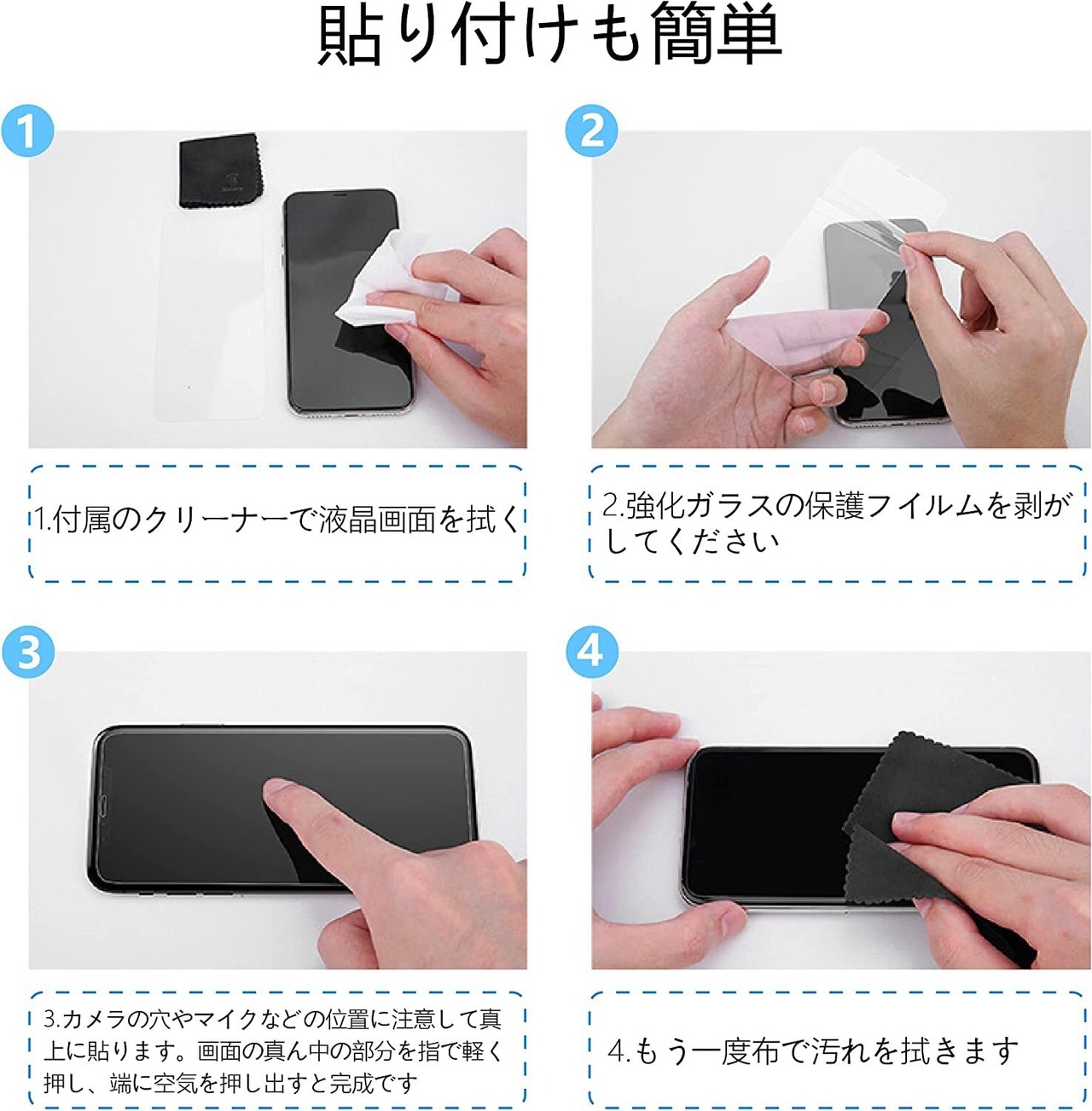 貼り付けも簡単

1

1.付属のクリーナーで液晶画面を拭く

2

2.強化ガラスの保護フイルムを剥がしてください

3

3.カメラの穴やマイクなどの位置に注意して真上に貼ります。画面の真ん中の部分を指で軽く押し、端に空気を押し出すと完成です

4

4.もう一度布で汚れを拭きます