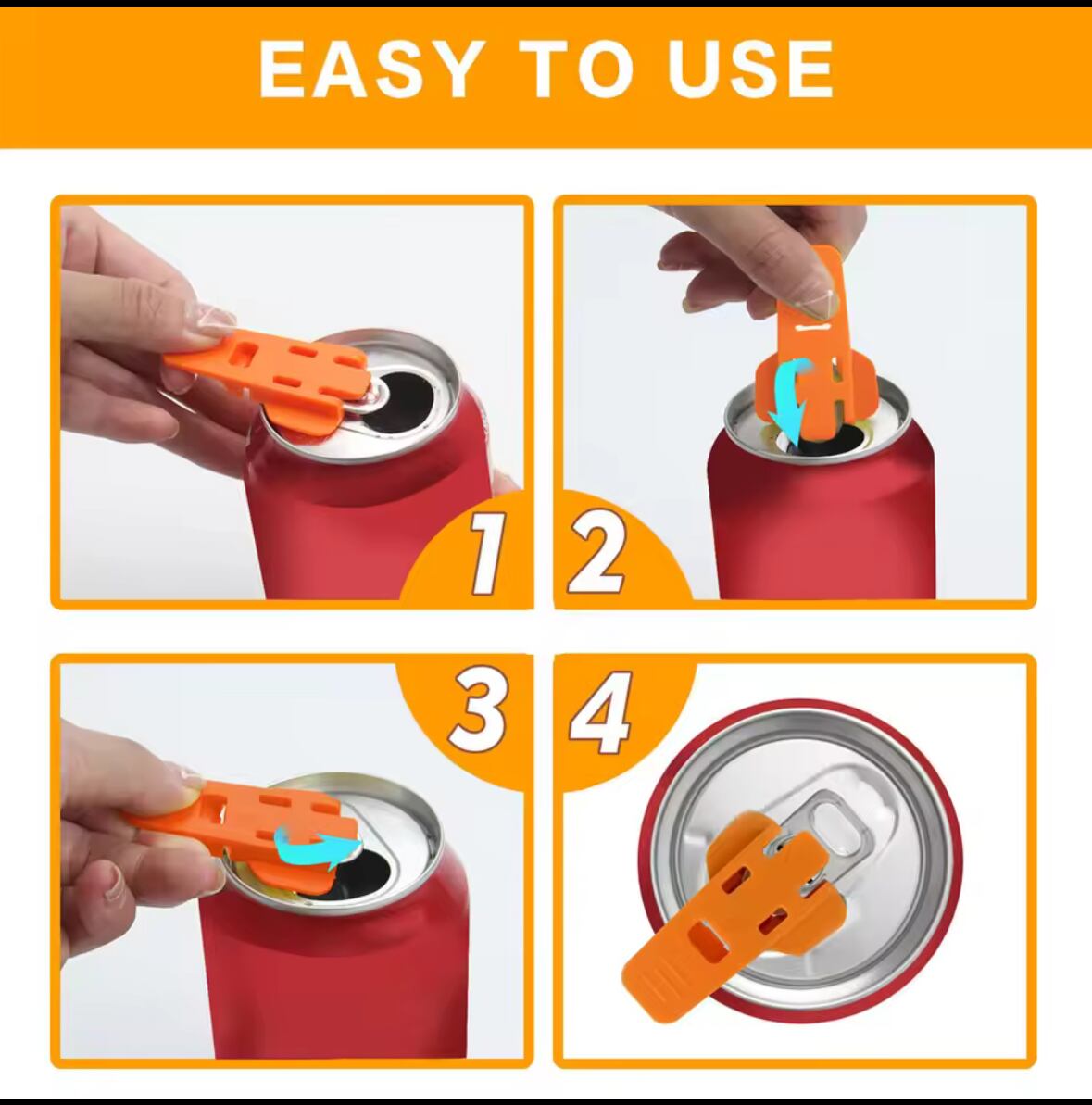 EASY TO USE

1

2

3

4