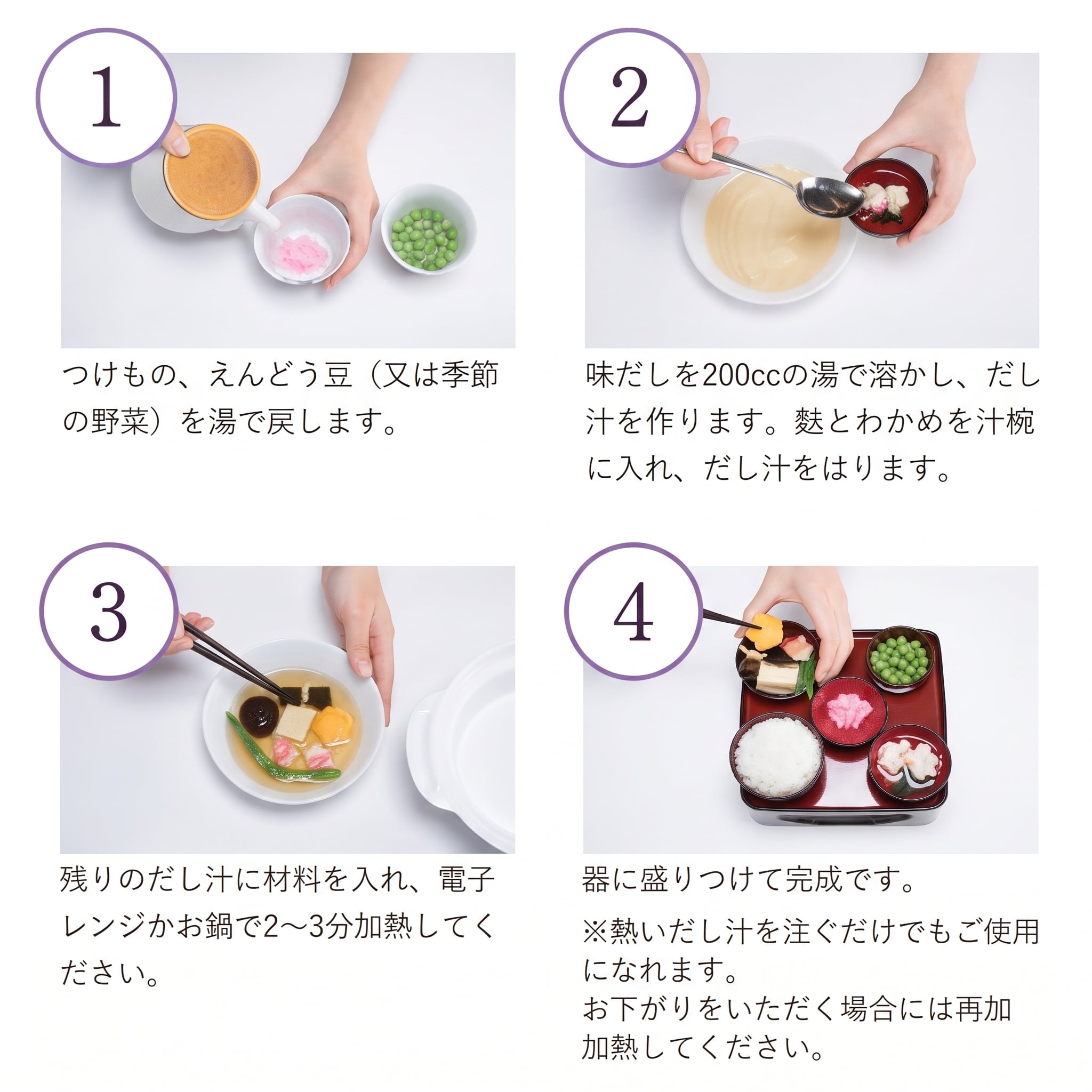 1

つけもの、えんどう豆（又は季節の野菜）を湯で戻します。

2

味だしを200ccの湯で溶かし、だし汁を作ります。麩とわかめを汁椀に入れ、だし汁をはります。

3

残りのだし汁に材料を入れ、電子レンジかお鍋で2〜3分加熱してください。

4

器に盛りつけて完成です。

※熱いだし汁を注ぐだけでもご使用になれます。
お下がりをいただく場合には再加加熱してください。