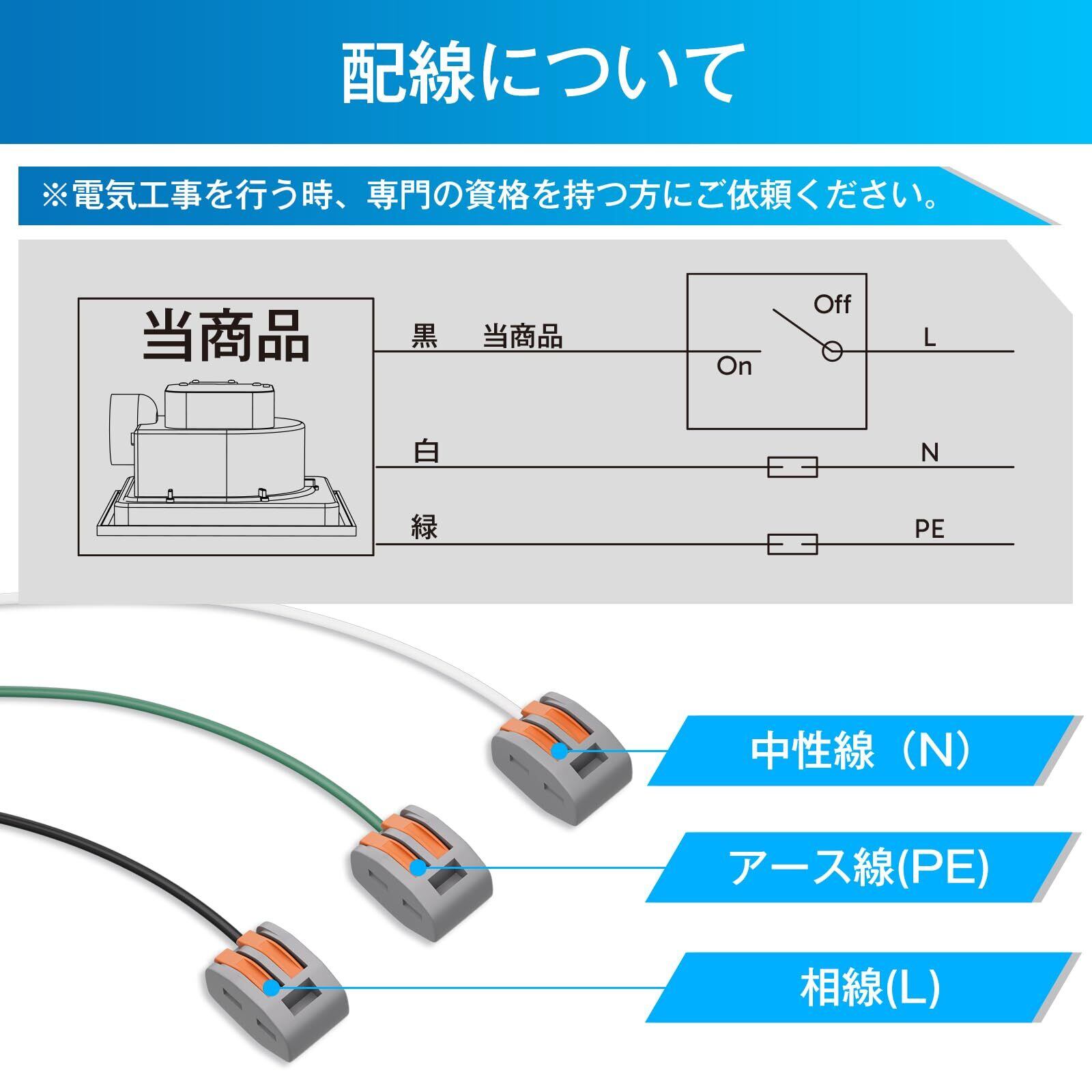 配線について

※電気工事を行う時、専門の資格を持つ方にご依頼ください。

当商品

黒 当商品

Off

On

L

白

N

緑

PE

中性線（N）

アース線(PE)

相線(L)