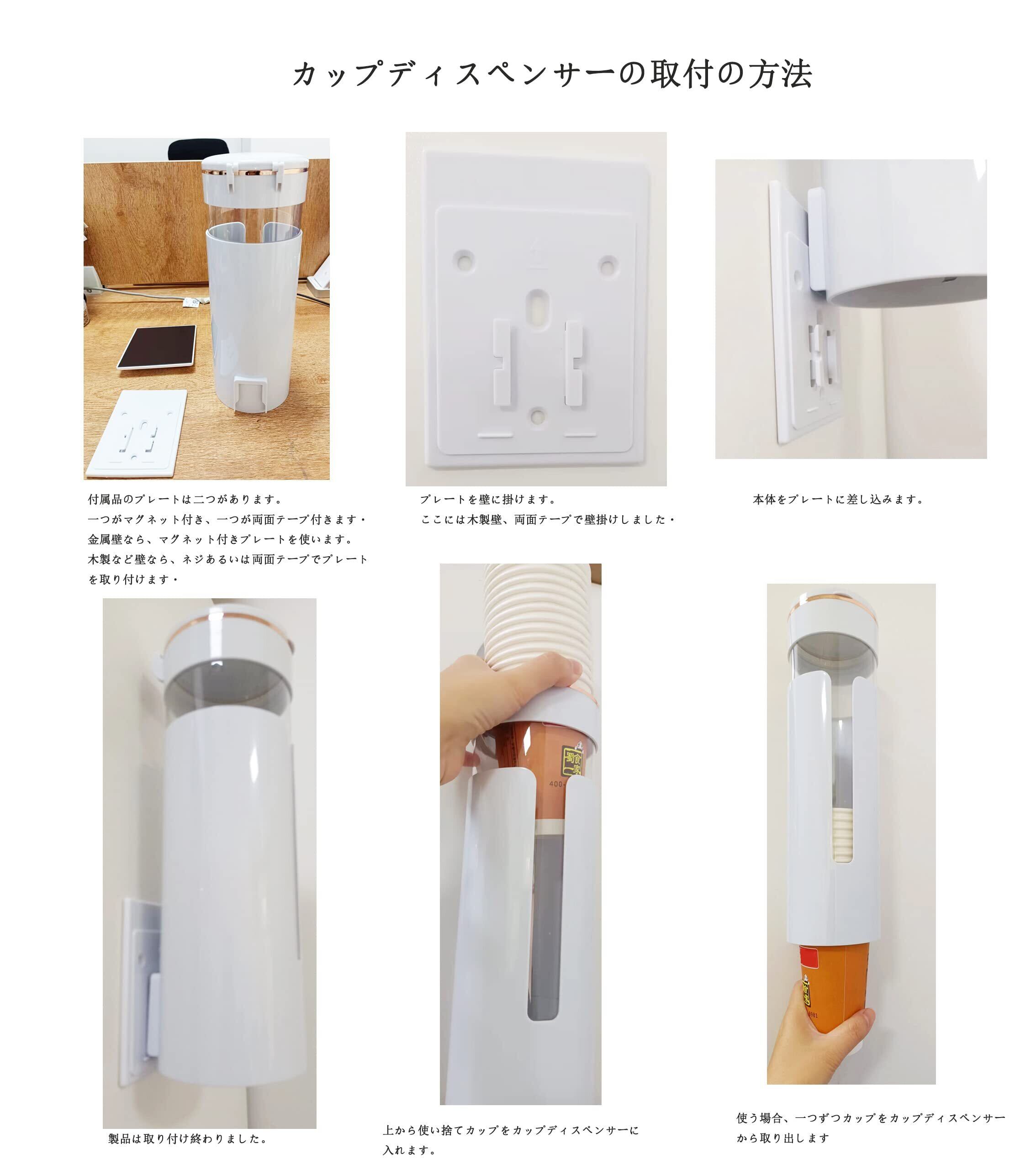 カップディスペンサーの取付の方法

付属品のプレートは二つがあります。
一つがマグネット付き、一つが両面テープ付きます・
金属壁なら、マグネット付きプレートを使います。
木製など壁なら、ネジあるいは両面テープでプレートを取り付けます・

プレートを壁に掛けます。
ここには木製壁、両面テープで壁掛けしました・

本体をプレートに差し込みます。

蜀食一家
400-

製品は取り付け終わりました。

上から使い捨てカップをカップディスペンサーに入れます。

使う場合、一つずつカップをカップディスペンサーから取り出します