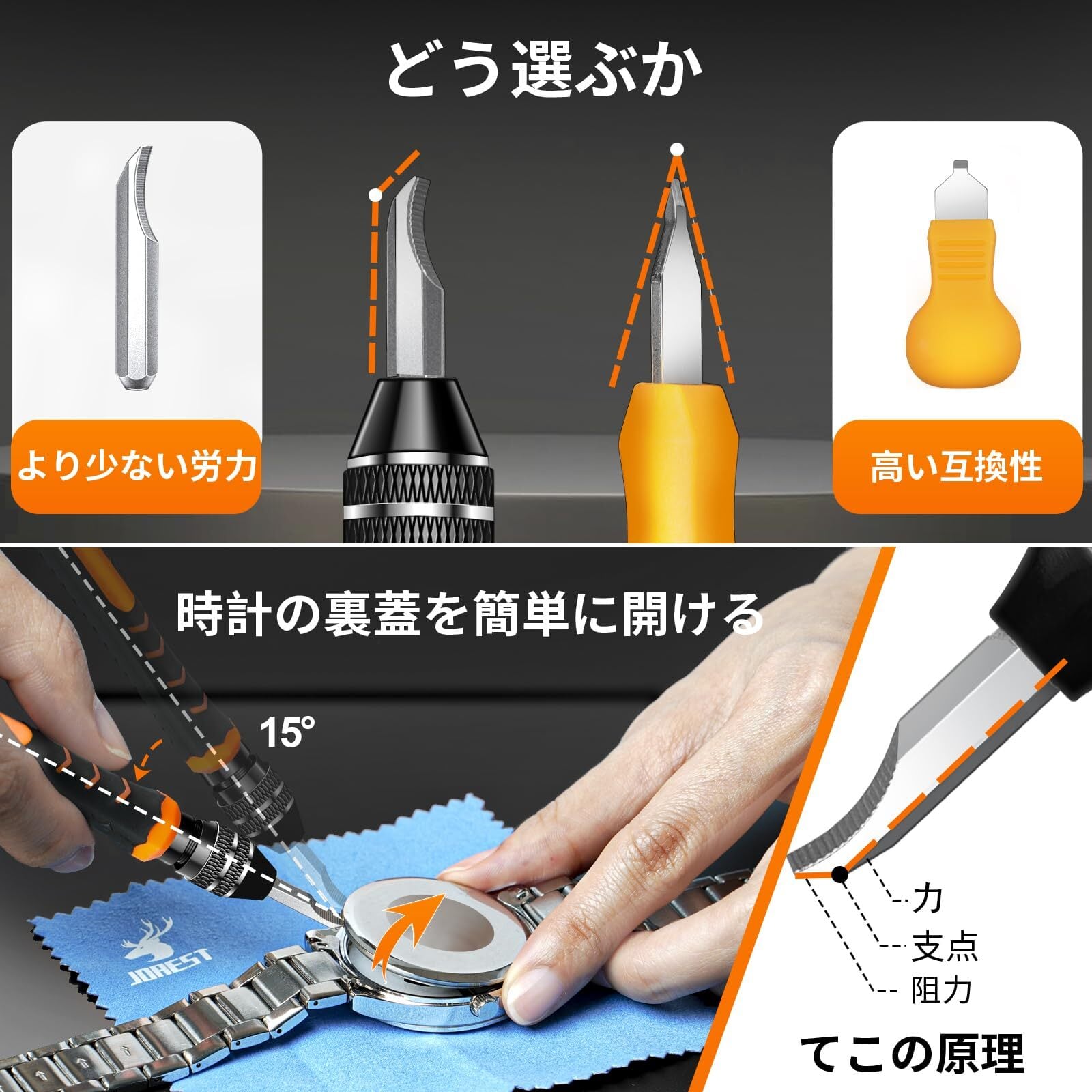 どう選ぶか

より少ない労力

高い互換性

時計の裏蓋を簡単に開ける

15°

JOREST

力

支点

阻力

てこの原理