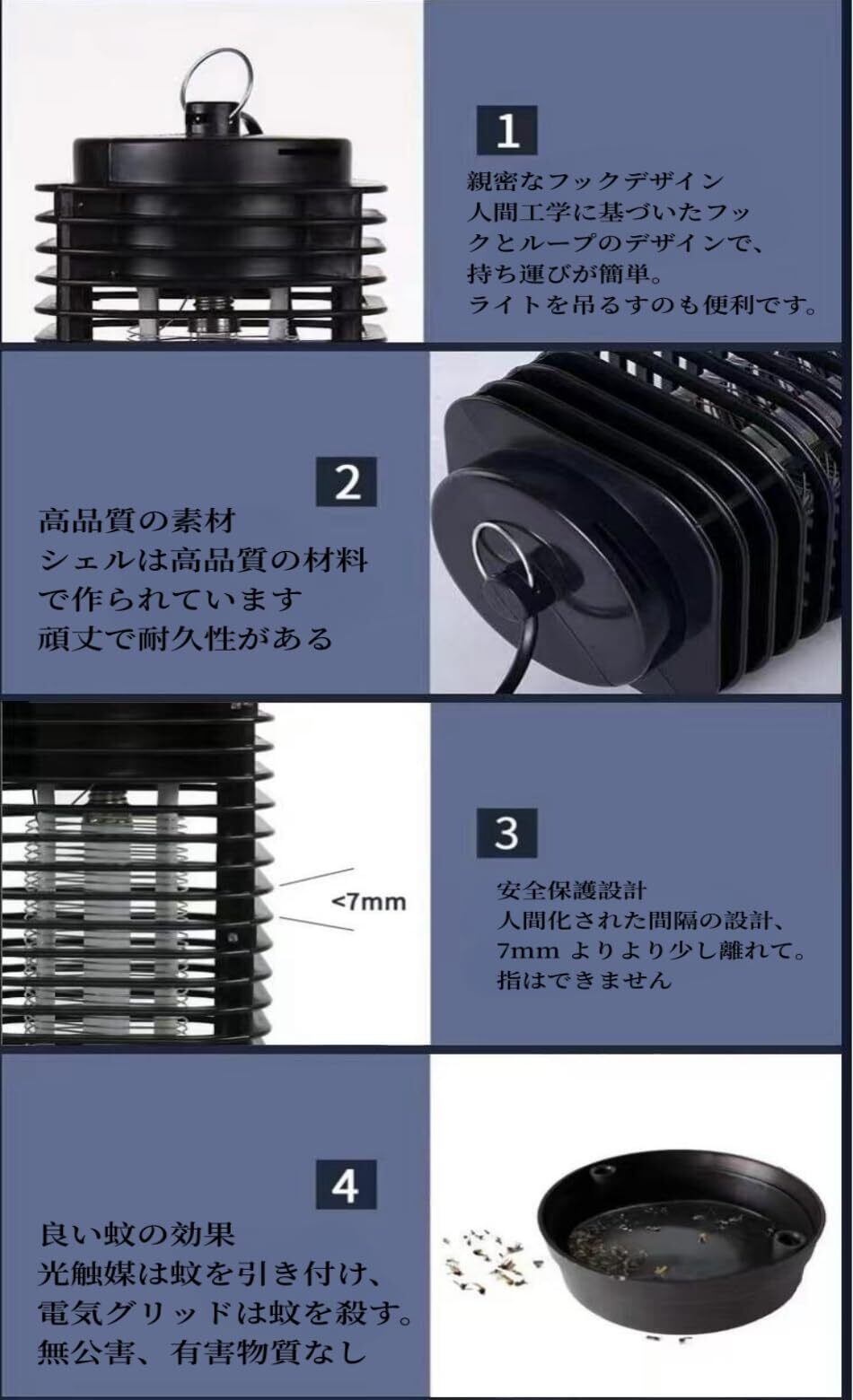 1

親密なフックデザイン
人間工学に基づいたフックとループのデザインで、持ち運びが簡単。
ライトを吊るすのも便利です。

2

高品質の素材
シェルは高品質の材料で作られています
頑丈で耐久性がある

<7mm

3

安全保護設計
人間化された間隔の設計、7mm よりより少し離れて。
指はできません

4

良い蚊の効果
光触媒は蚊を引き付け、電気グリッドは蚊を殺す。
無公害、有害物質なし