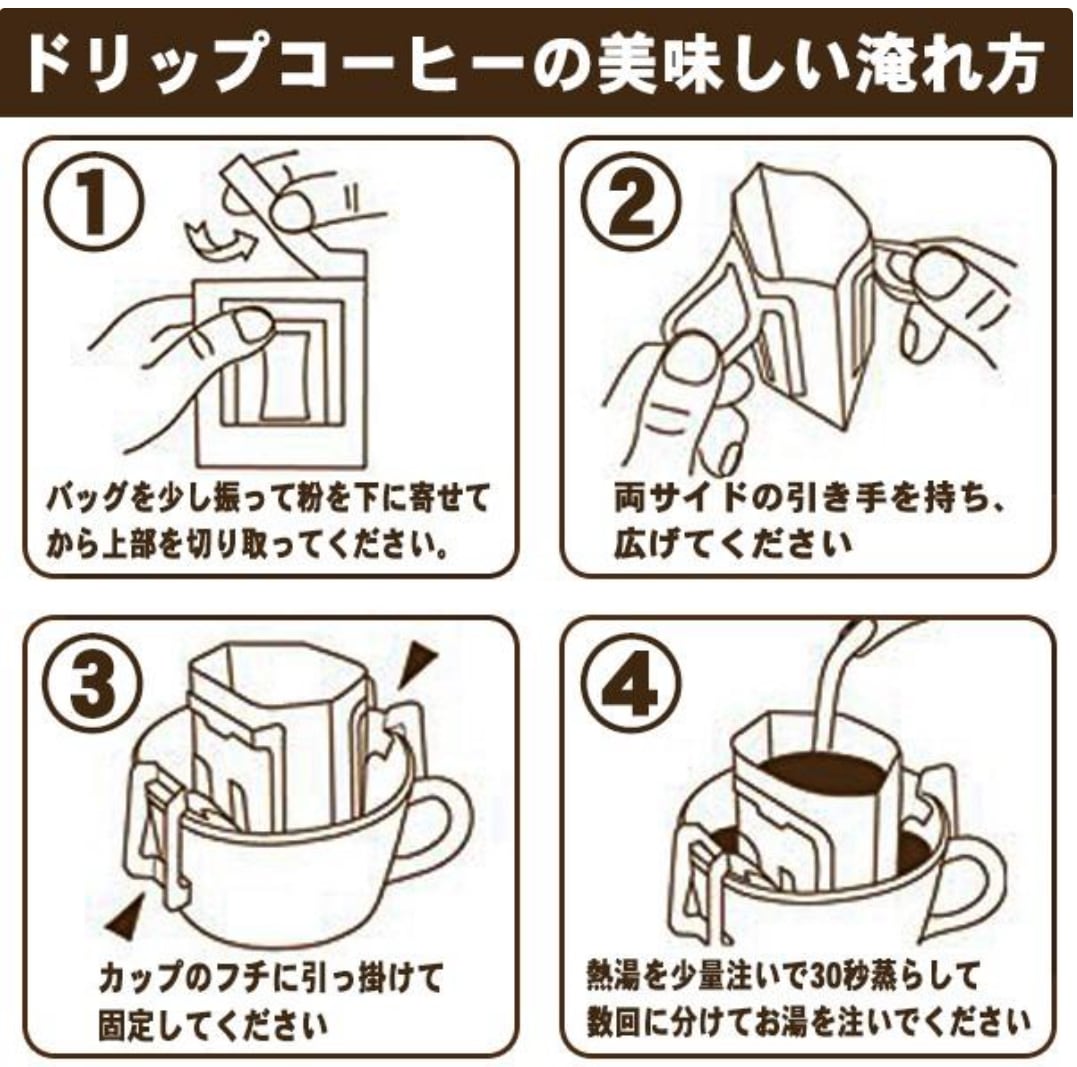 ドリップコーヒーの美味しい淹れ方

①
バッグを少し振って粉を下に寄せてから上部を切り取ってください。

②
両サイドの引き手を持ち、広げてください

③
カップのフチに引っ掛けて固定してください

④
熱湯を少量注いで30秒蒸らして数回に分けてお湯を注いでください