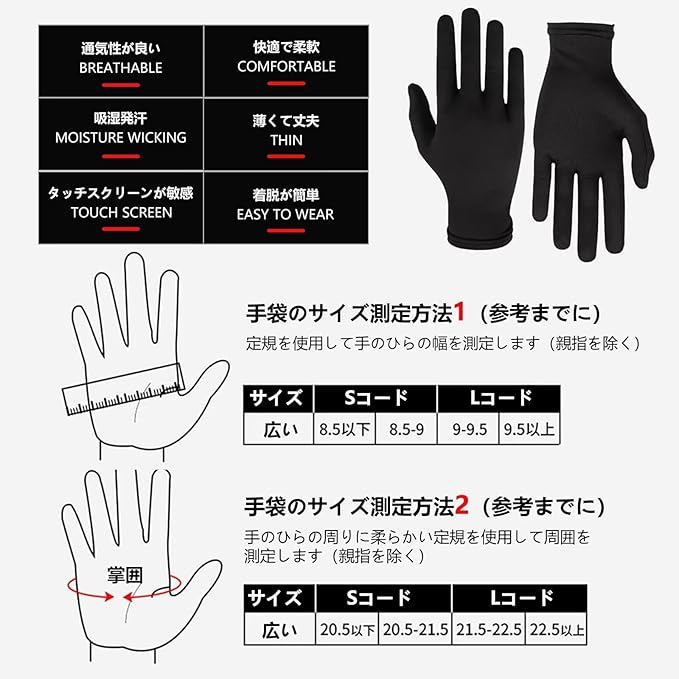 通気性が良い
BREATHABLE

快適で柔軟
COMFORTABLE

吸湿発汗
MOISTURE WICKING

薄くて丈夫
THIN

タッチスクリーンが敏感
TOUCH SCREEN

着脱が簡単
EASY TO WEAR

手袋のサイズ測定方法1（参考までに）
定規を使用して手のひらの幅を測定します（親指を除く）

| サイズ | Sコード | | Lコード | |
|---|---|---|---|---|
| 広い | 8.5以下 | 8.5-9 | 9-9.5 | 9.5以上 |

手袋のサイズ測定方法2（参考までに）
手のひらの周りに柔らかい定規を使用して周囲を測定します（親指を除く）

掌囲

| サイズ | Sコード | | Lコード | |
|---|---|---|---|---|
| 広い | 20.5以下 | 20.5-21.5 | 21.5-22.5 | 22.5以上 |