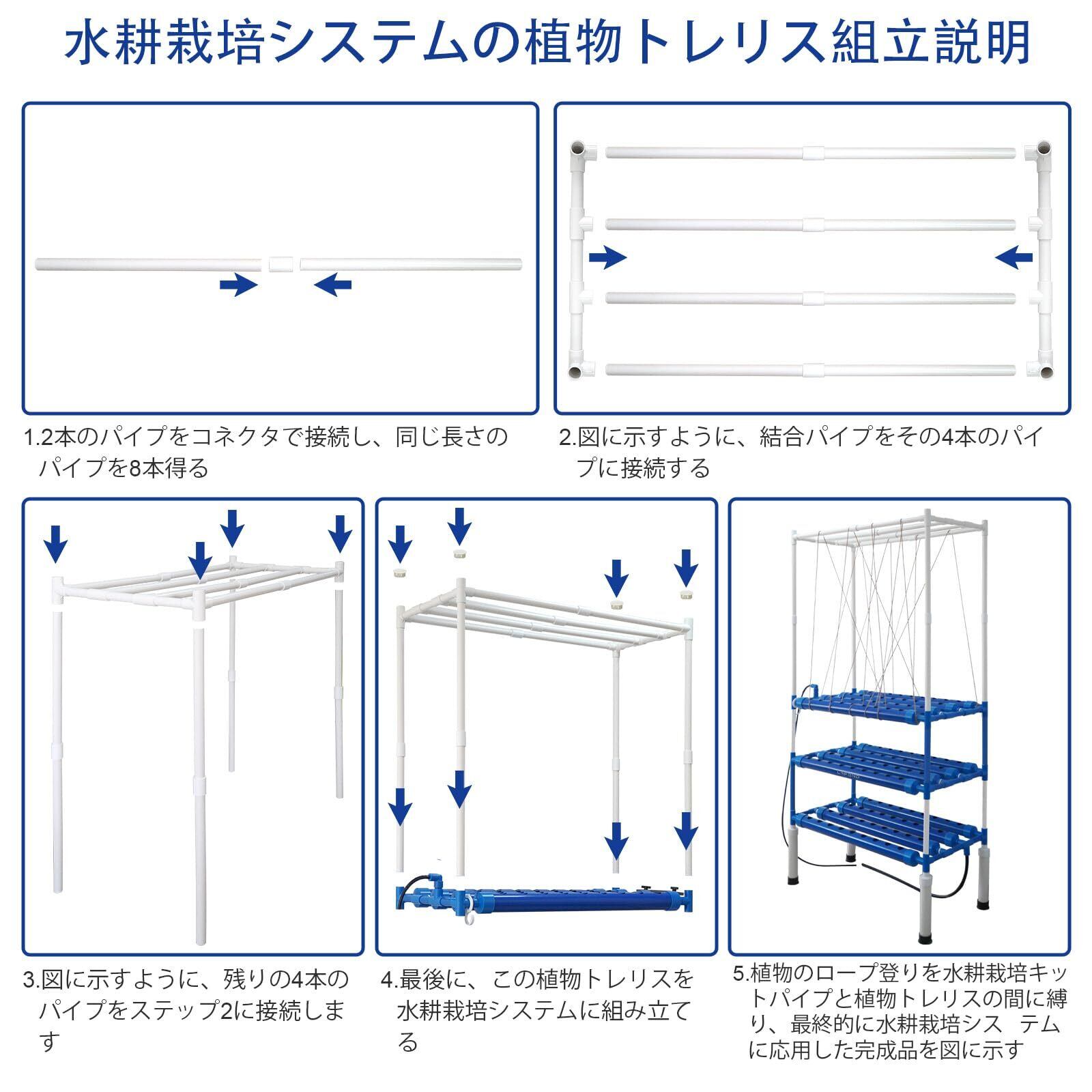 水耕栽培システムの植物トレリス組立説明

1.2本のパイプをコネクタで接続し、同じ長さのパイプを8本得る

2.図に示すように、結合パイプをその4本のパイプに接続する

3.図に示すように、残りの4本のパイプをステップ2に接続します

4.最後に、この植物トレリスを水耕栽培システムに組み立てる

5.植物のロープ登りを水耕栽培キットパイプと植物トレリスの間に縛り、最終的に水耕栽培シス テムに応用した完成品を図に示す