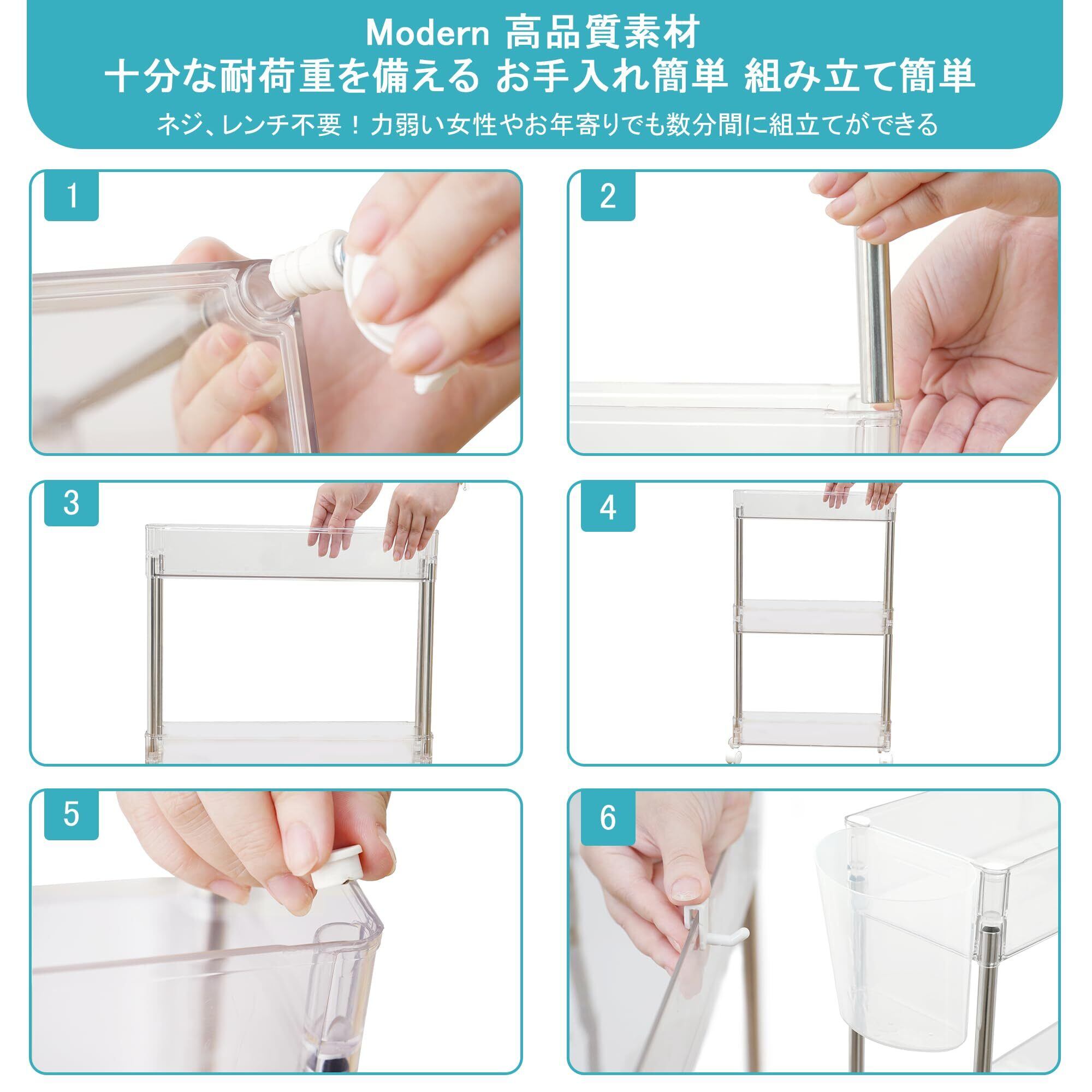 Modern 高品質素材
十分な耐荷重を備える お手入れ簡単 組み立て簡単
ネジ、レンチ不要！力弱い女性やお年寄りでも数分間に組立てができる

1

2

3

4

5

6