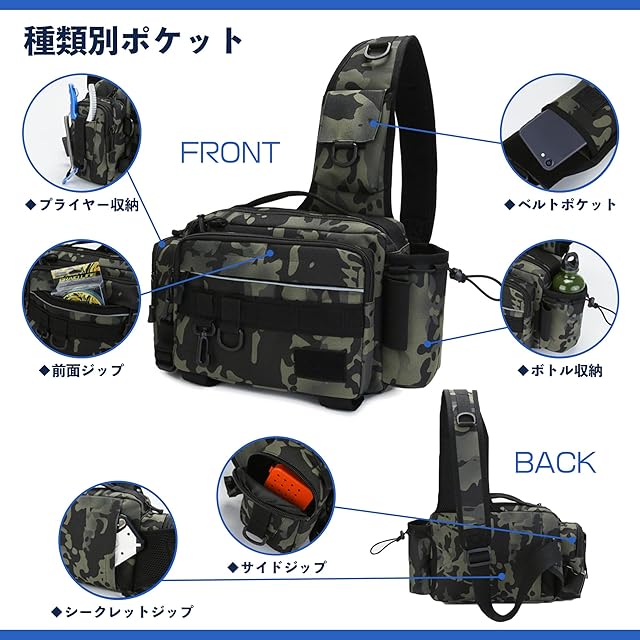 種類別ポケット

FRONT

◆プライヤー収納

◆ベルトポケット

◆前面ジップ

◆ボトル収納

BACK

◆サイドジップ

◆シークレットジップ