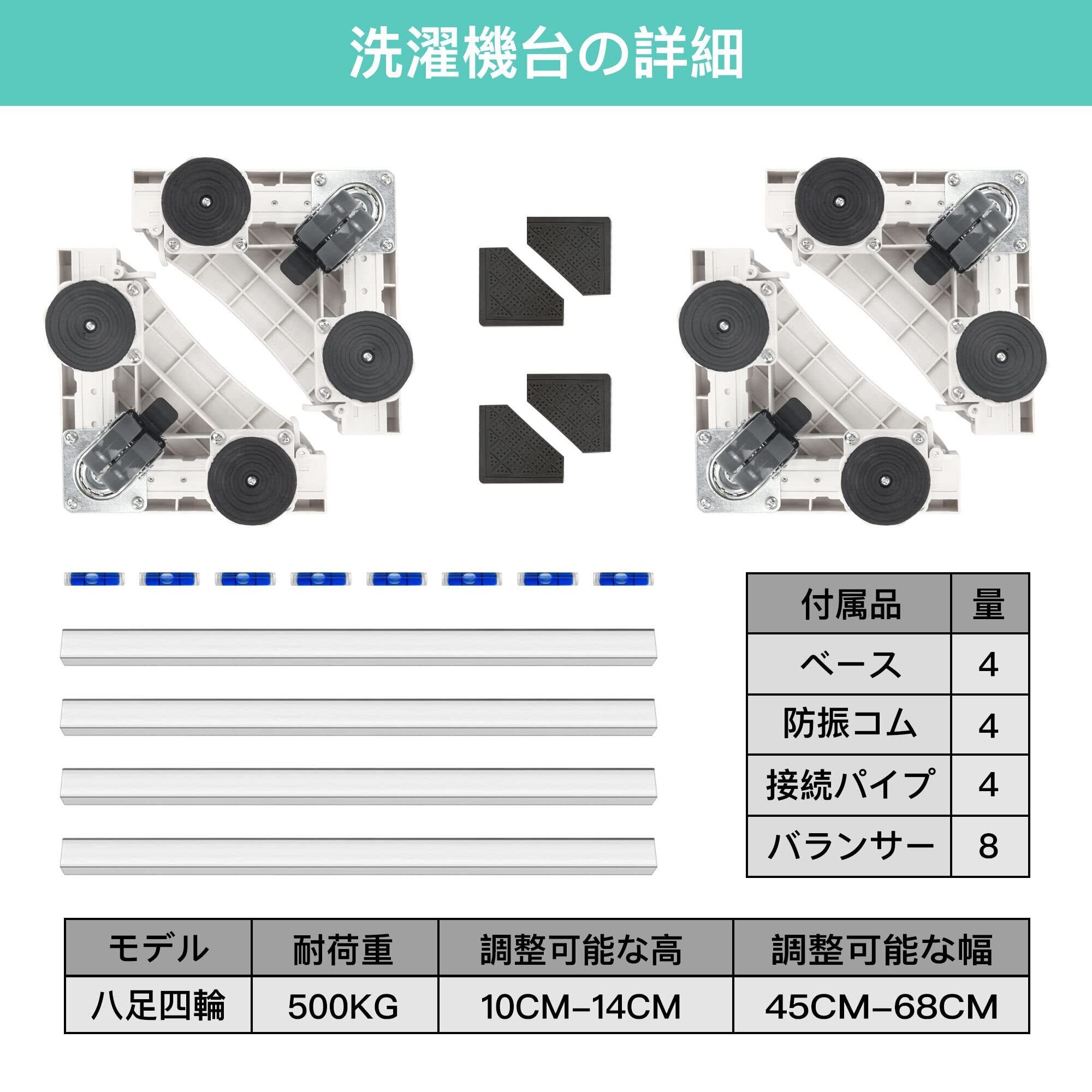 洗濯機台の詳細

| 付属品 | 量 |
|---|---|
| ベース | 4 |
| 防振コム | 4 |
| 接続パイプ | 4 |
| バランサー | 8 |

| モデル | 耐荷重 | 調整可能な高 | 調整可能な幅 |
|---|---|---|---|
| 八足四輪 | 500KG | 10CM–14CM | 45CM–68CM |