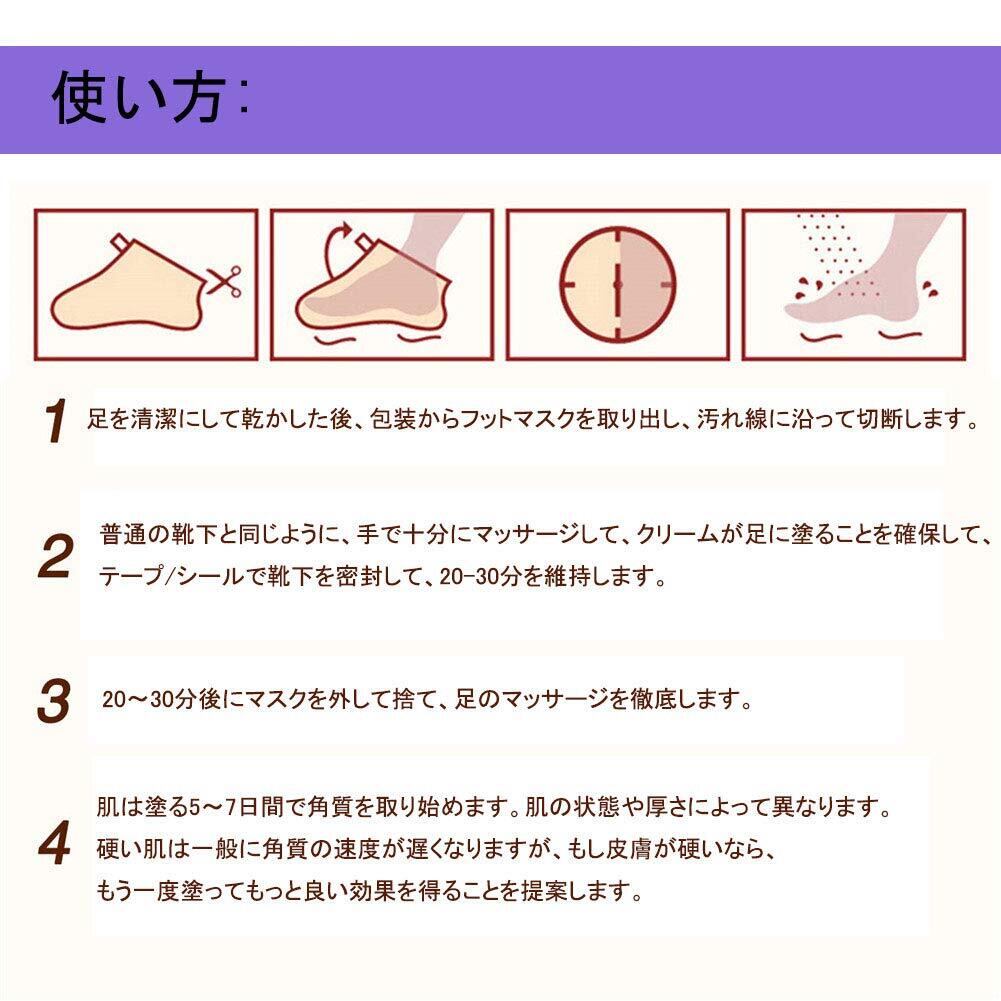 使い方:

1 足を清潔にして乾かした後、包装からフットマスクを取り出し、汚れ線に沿って切断します。

2 普通の靴下と同じように、手で十分にマッサージして、クリームが足に塗ることを確保して、テープ/シールで靴下を密封して、20-30分を維持します。

3 20～30分後にマスクを外して捨て、足のマッサージを徹底します。

4 肌は塗る5～7日間で角質を取り始めます。肌の状態や厚さによって異なります。硬い肌は一般に角質の速度が遅くなりますが、もし皮膚が硬いなら、もう一度塗ってもっと良い効果を得ることを提案します。