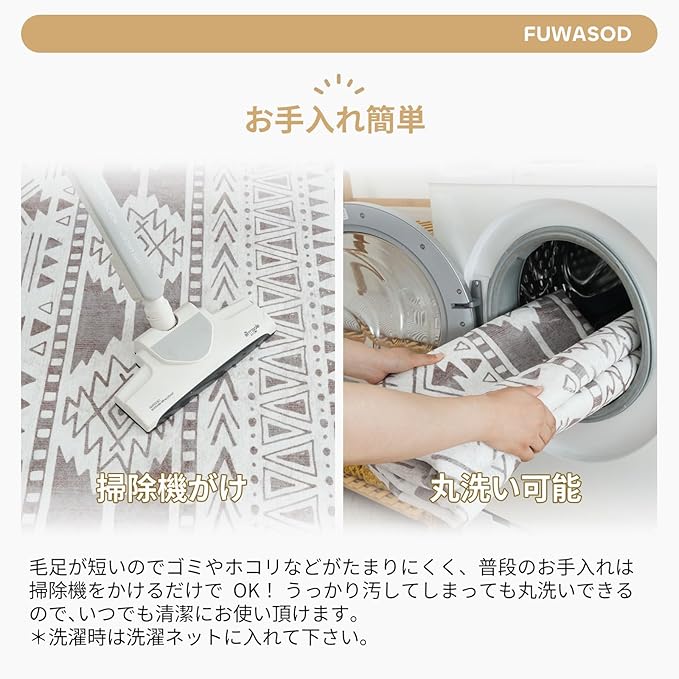 FUWASOD

お手入れ簡単

掃除機がけ

丸洗い可能

毛足が短いのでゴミやホコリなどがたまりにくく、普段のお手入れは掃除機をかけるだけで OK！ うっかり汚してしまっても丸洗いできるので､いつでも清潔にお使い頂けます。
＊洗濯時は洗濯ネットに入れて下さい。