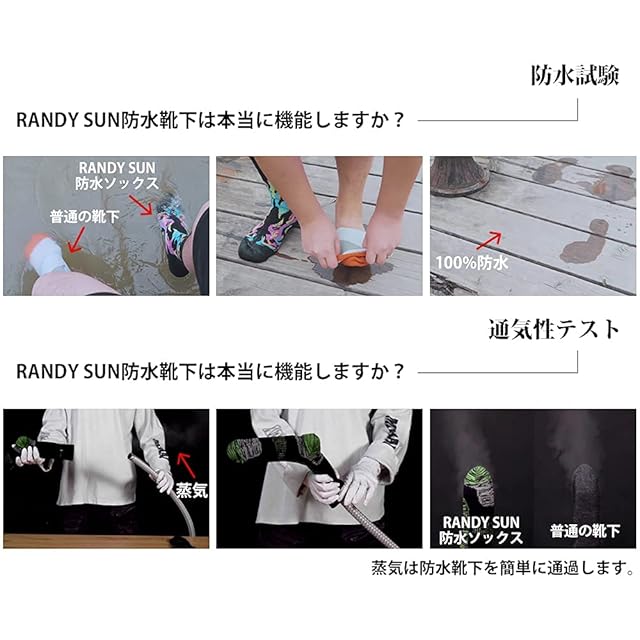 防水試験

RANDY SUN防水靴下は本当に機能しますか？

RANDY SUN
防水ソックス

普通の靴下

100%防水

通気性テスト

RANDY SUN防水靴下は本当に機能しますか？

蒸気

RANDY SUN
防水ソックス

普通の靴下

蒸気は防水靴下を簡単に通過します。