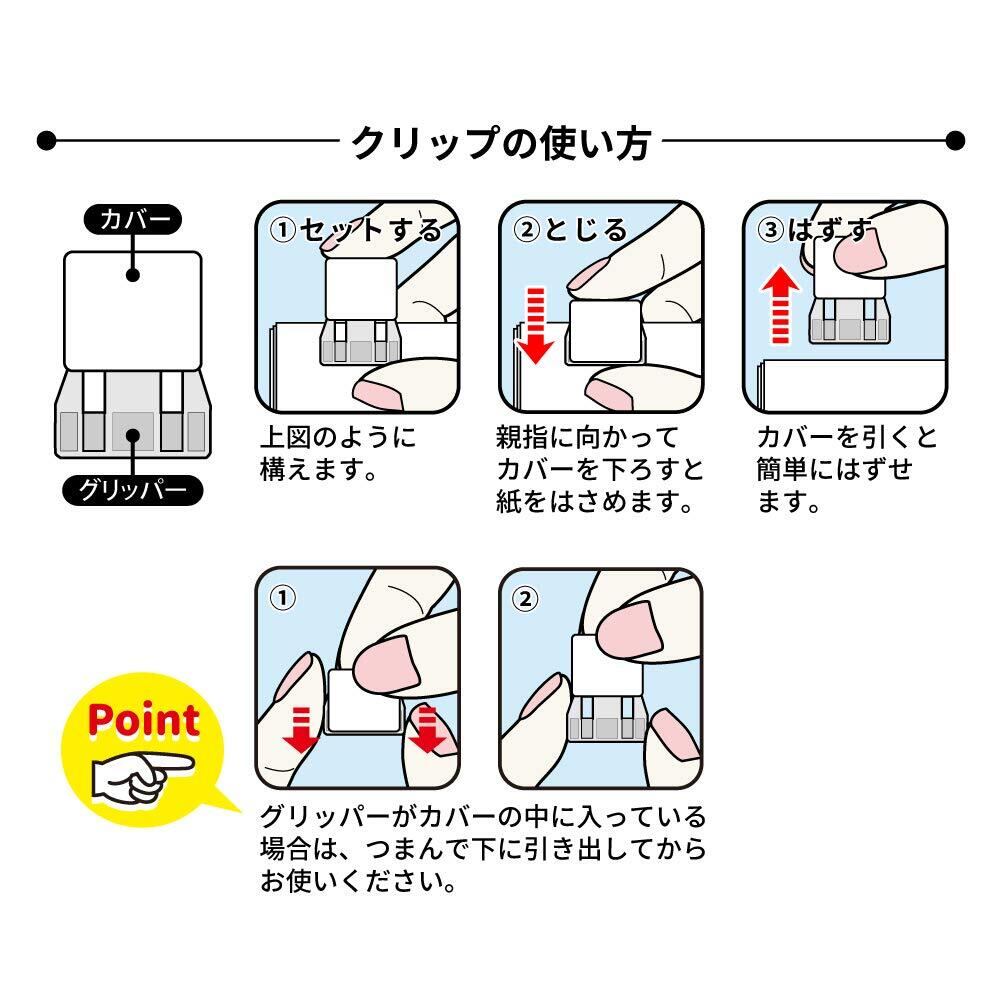 クリップの使い方

カバー

グリッパー

①セットする

上図のように構えます。

②とじる

親指に向かってカバーを下ろすと紙をはさめます。

③はずす

カバーを引くと簡単にはずせます。

Point

①

②

グリッパーがカバーの中に入っている場合は、つまんで下に引き出してからお使いください。