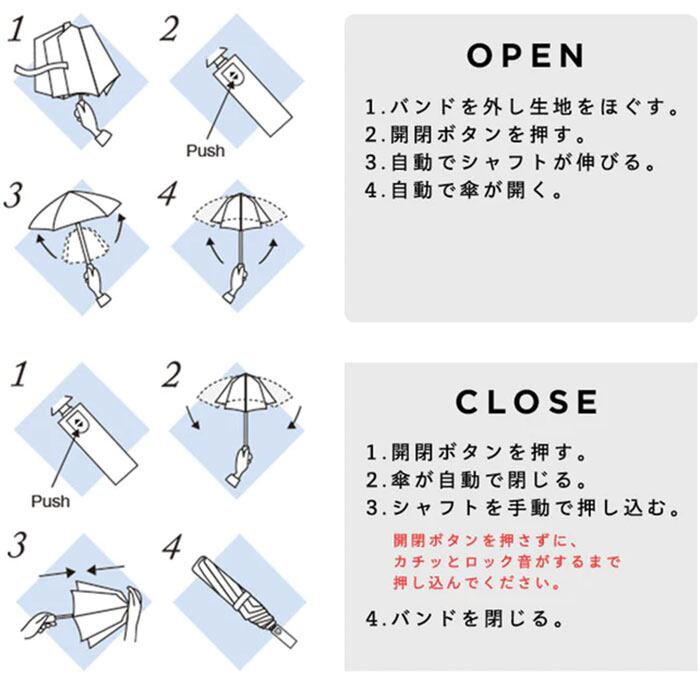 1

2

Push

3

4

OPEN

1.バンドを外し生地をほぐす。
2.開閉ボタンを押す。
3.自動でシャフトが伸びる。
4.自動で傘が開く。

1

Push

2

3

4

CLOSE

1.開閉ボタンを押す。
2.傘が自動で閉じる。
3.シャフトを手動で押し込む。

開閉ボタンを押さずに、
カチッとロック音がするまで
押し込んでください。

4.バンドを閉じる。