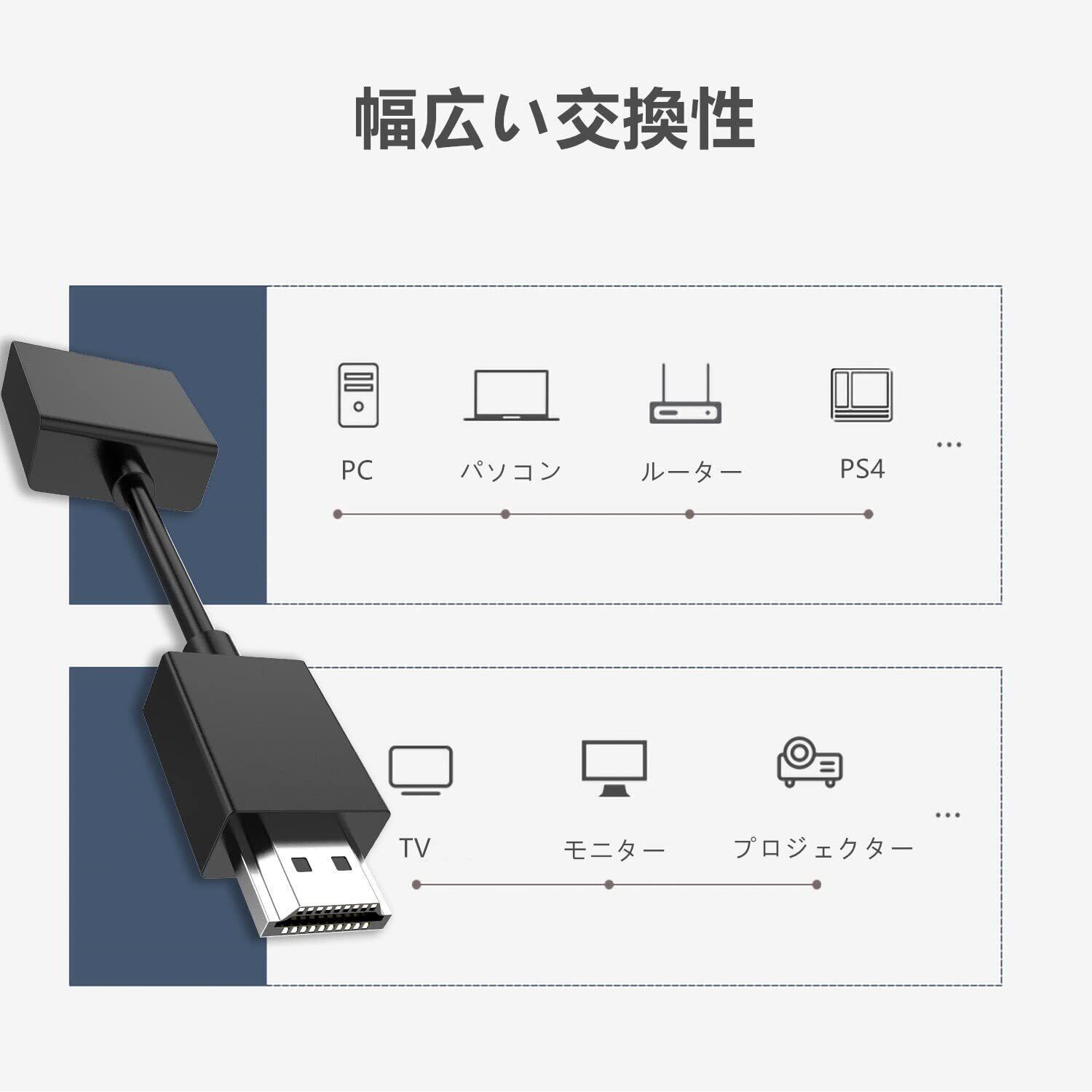 幅広い交換性

PC

パソコン

ルーター

PS4

...

TV

モニター

プロジェクター

...