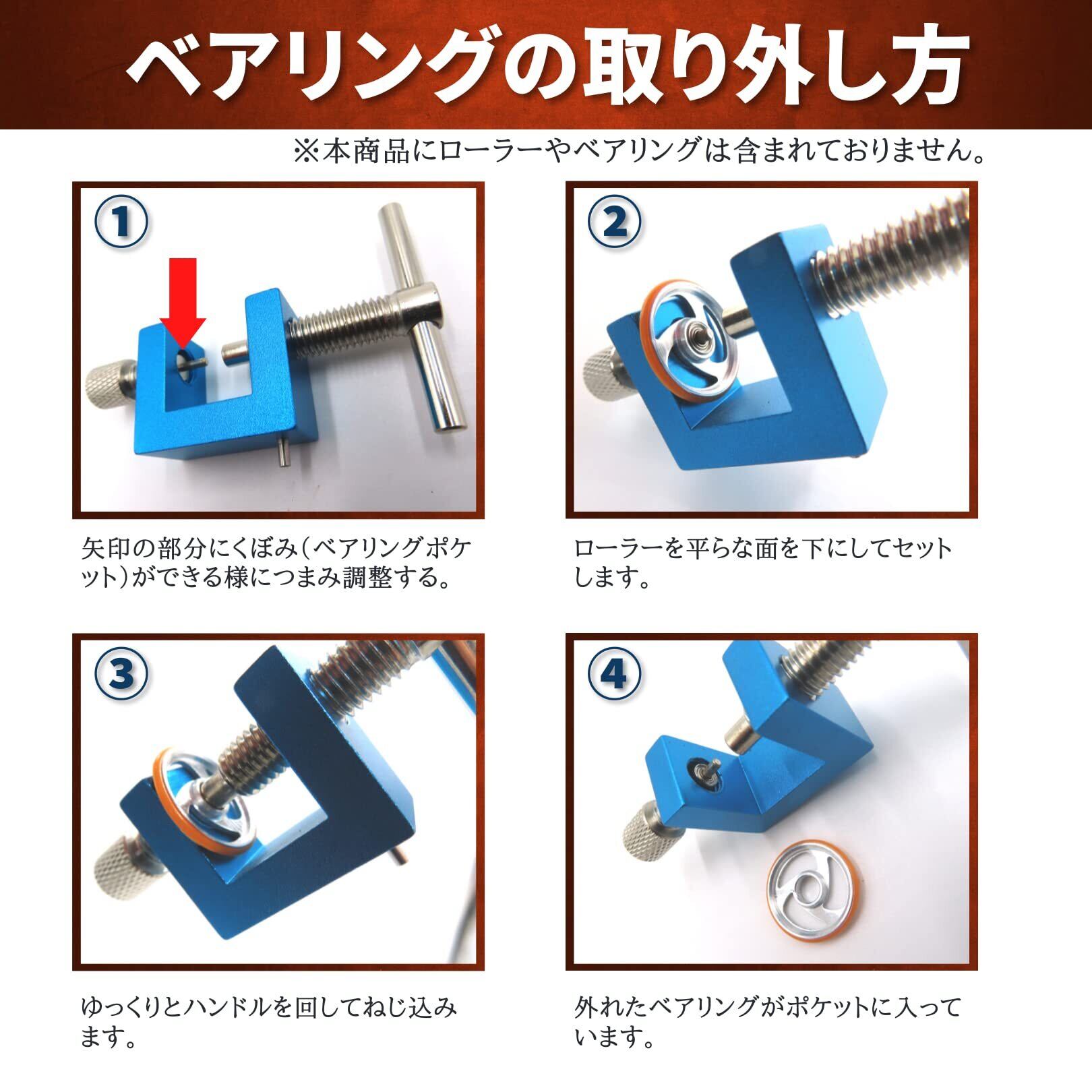 ベアリングの取り外し方

※本商品にローラーやベアリングは含まれておりません。

①

矢印の部分にくぼみ（ベアリングポケット）ができる様につまみ調整する。

②

ローラーを平らな面を下にしてセットします。

③

ゆっくりとハンドルを回してねじ込みます。

④

外れたベアリングがポケットに入っています。