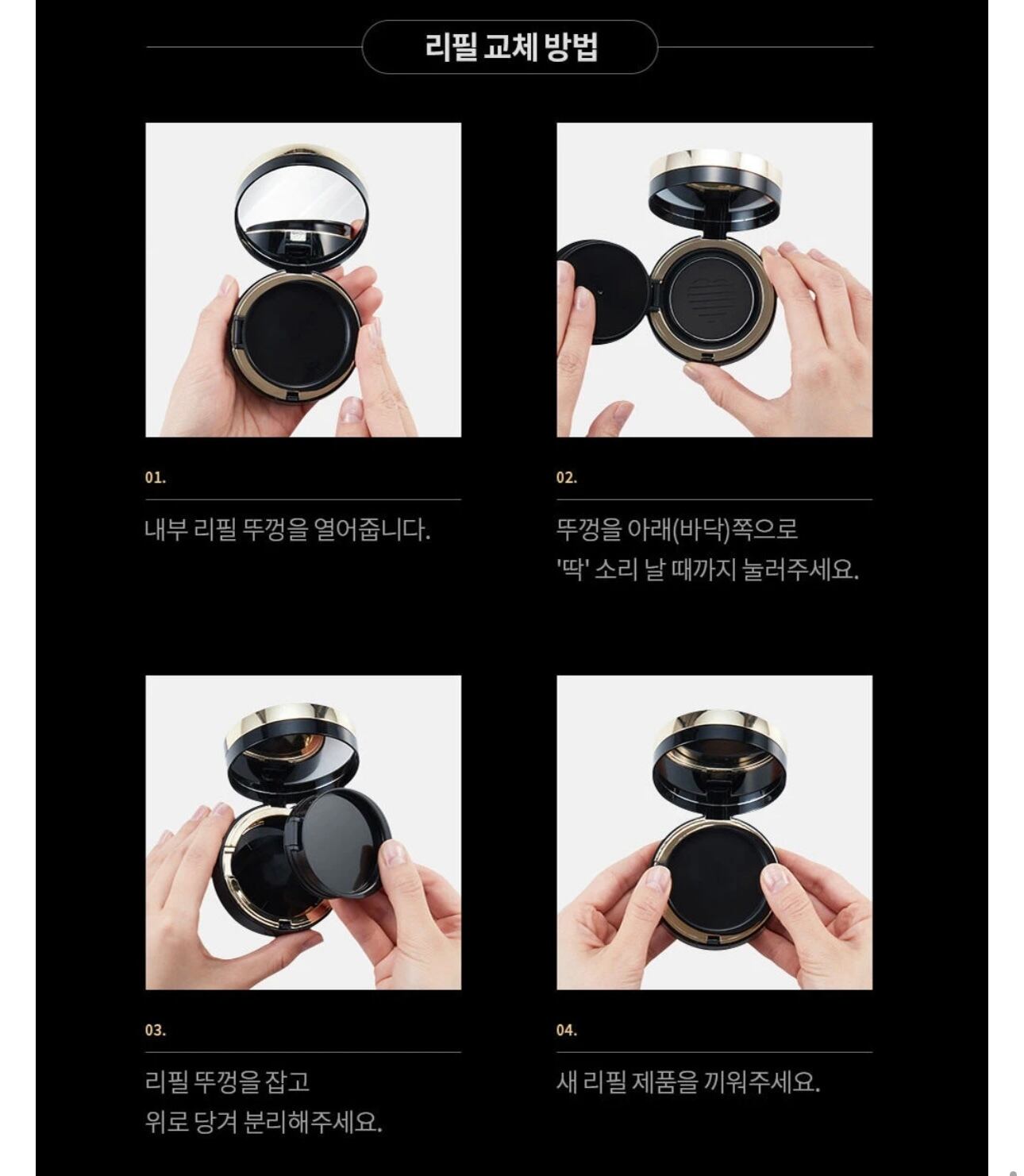 리필 교체 방법

01.

내부 리필 뚜껑을 열어줍니다.

02.

뚜껑을 아래(바닥)쪽으로
'딱' 소리 날 때까지 눌러주세요.

03.

리필 뚜껑을 잡고
위로 당겨 분리해주세요.

04.

새 리필 제품을 끼워주세요.