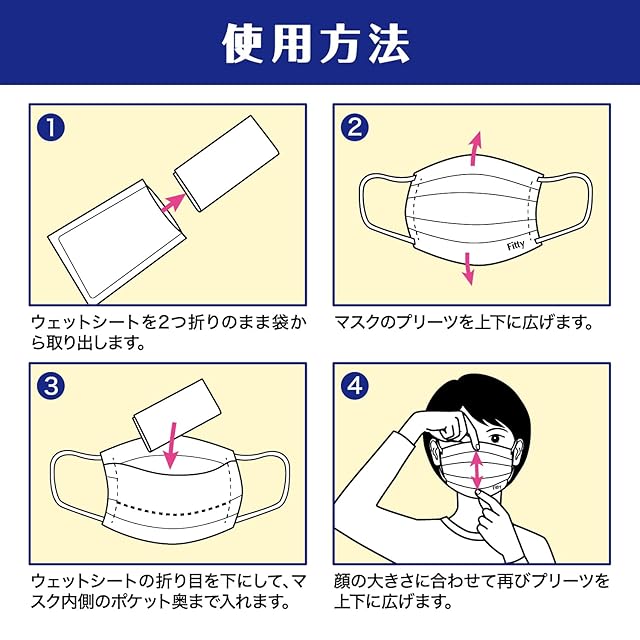 使用方法

1

ウェットシートを2つ折りのまま袋から取り出します。

2

Fitty

マスクのプリーツを上下に広げます。

3

ウェットシートの折り目を下にして、マスク内側のポケット奥まで入れます。

4

顔の大きさに合わせて再びプリーツを上下に広げます。