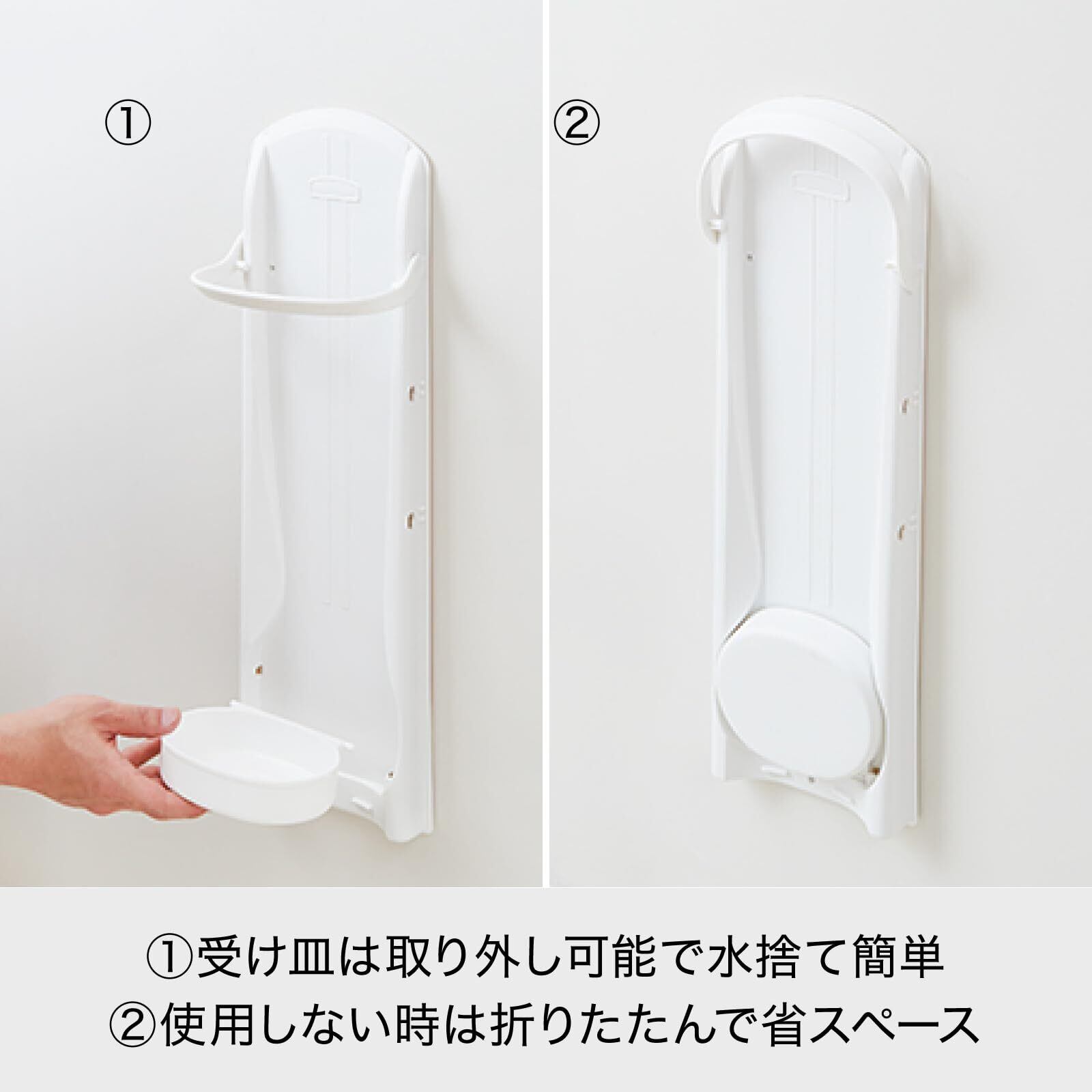 ①

②

①受け皿は取り外し可能で水捨て簡単
②使用しない時は折りたたんで省スペース