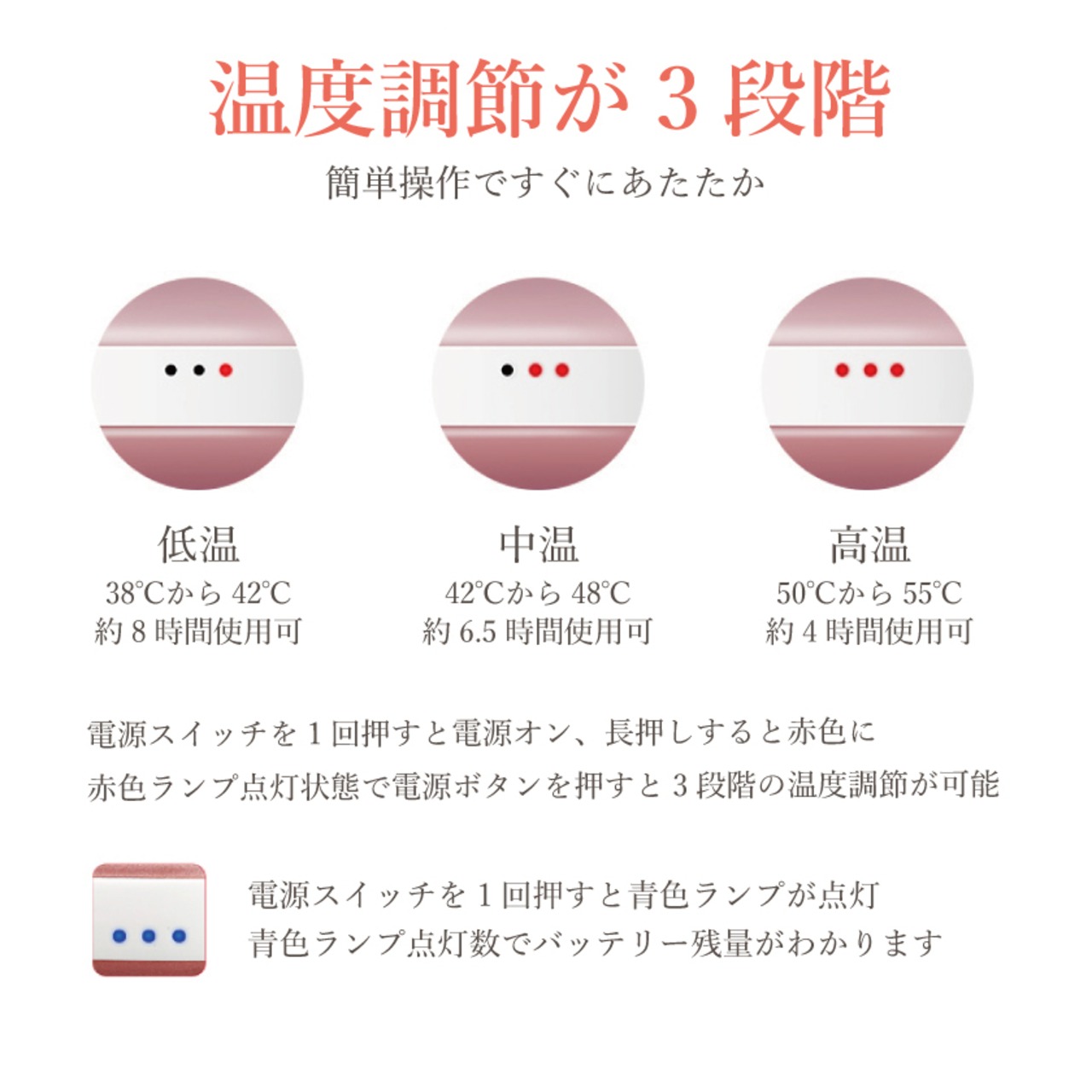 温度調節が 3 段階

簡単操作ですぐにあたたか

低温
38℃から 42℃
約 8 時間使用可

中温
42℃から 48℃
約 6.5 時間使用可

高温
50℃から 55℃
約 4 時間使用可

電源スイッチを 1 回押すと電源オン、長押しすると赤色に
赤色ランプ点灯状態で電源ボタンを押すと 3 段階の温度調節が可能

電源スイッチを 1 回押すと青色ランプが点灯
青色ランプ点灯数でバッテリー残量がわかります