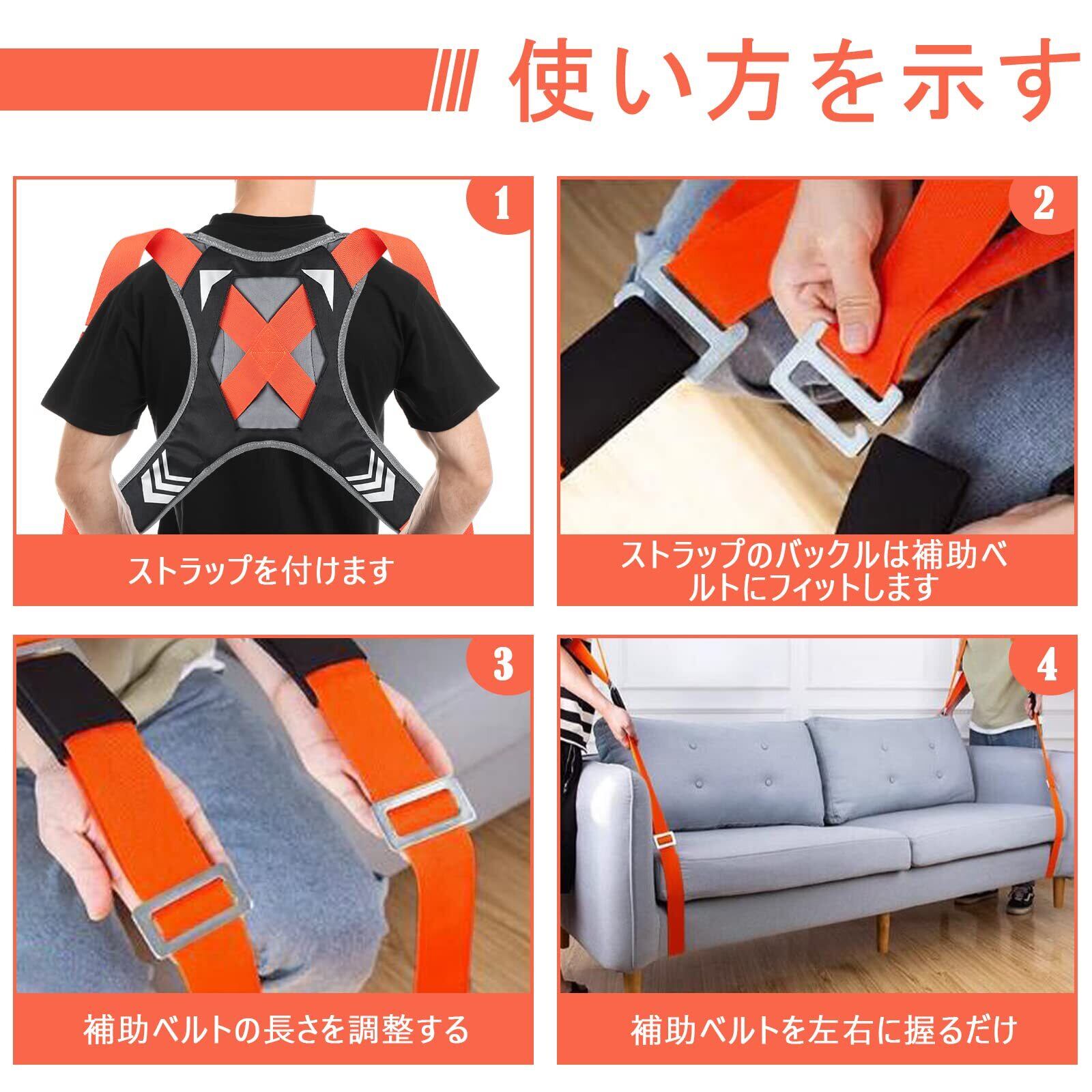 使い方を示す

1

ストラップを付けます

2

ストラップのバックルは補助ベルトにフィットします

3

補助ベルトの長さを調整する

4

補助ベルトを左右に握るだけ