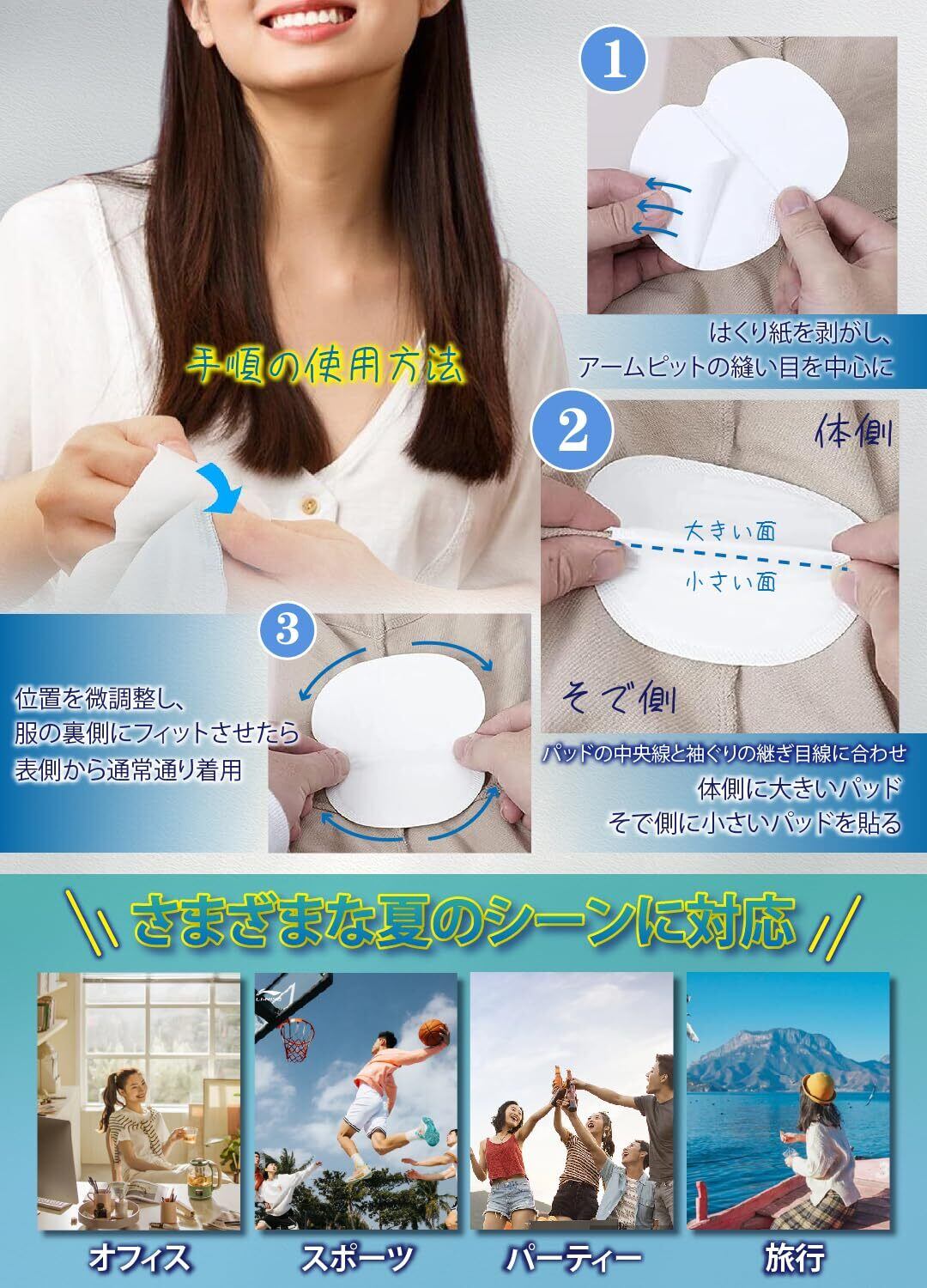 手順の使用方法

1

はくり紙を剥がし、
アームピットの縫い目を中心に

2

体側

大きい面

小さい面

そで側

パッドの中央線と袖ぐりの継ぎ目線に合わせ
体側に大きいパッド
そで側に小さいパッドを貼る

3

位置を微調整し、
服の裏側にフィットさせたら
表側から通常通り着用

さまざまな夏のシーンに対応

オフィス

スポーツ

パーティー

旅行