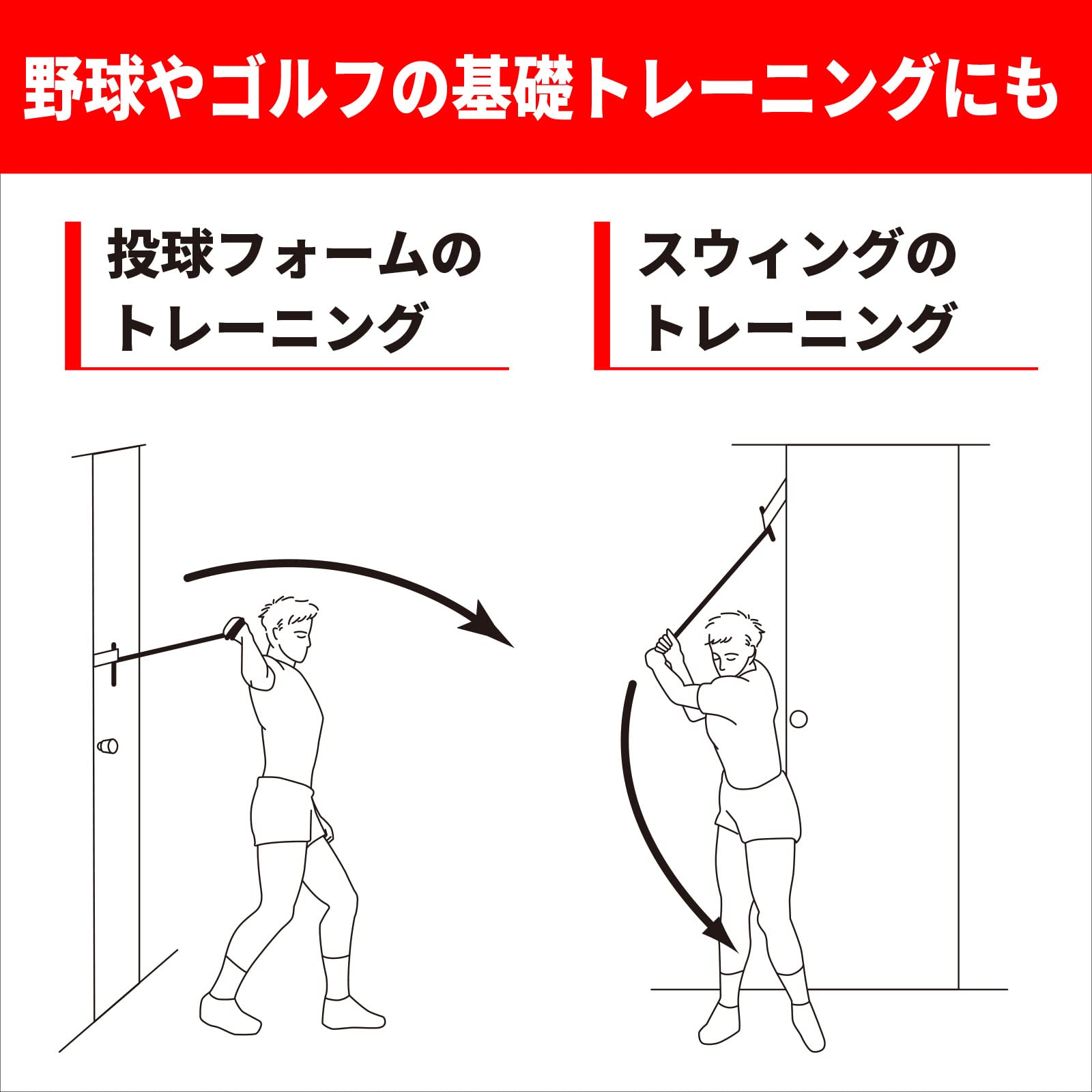 野球やゴルフの基礎トレーニングにも

投球フォームのトレーニング

スウィングのトレーニング