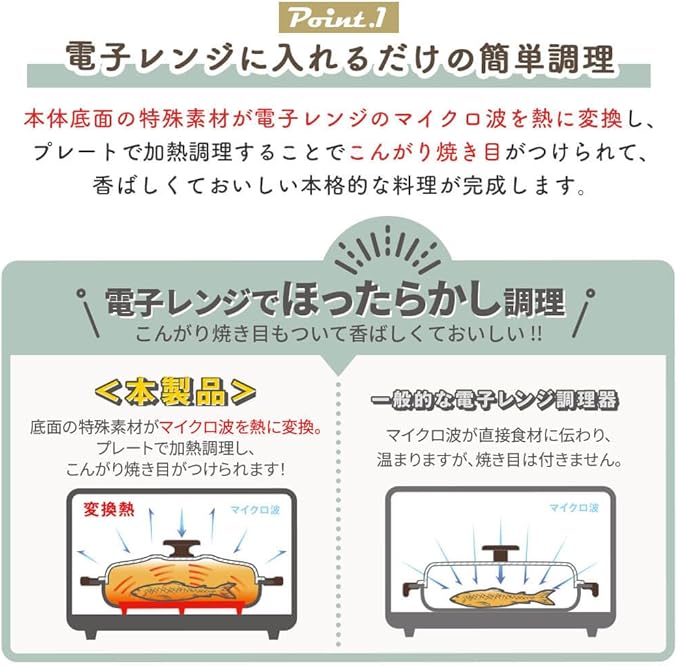 Point.1

電子レンジに入れるだけの簡単調理

本体底面の特殊素材が電子レンジのマイクロ波を熱に変換し、プレートで加熱調理することでこんがり焼き目がつけられて、香ばしくておいしい本格的な料理が完成します。

電子レンジでほったらかし調理
こんがり焼き目もついて香ばしくておいしい!!

<本製品>
底面の特殊素材がマイクロ波を熱に変換。プレートで加熱調理し、こんがり焼き目がつけられます!

変換熱
マイクロ波

一般的な電子レンジ調理器
マイクロ波が直接食材に伝わり、温まりますが、焼き目は付きません。

マイクロ波