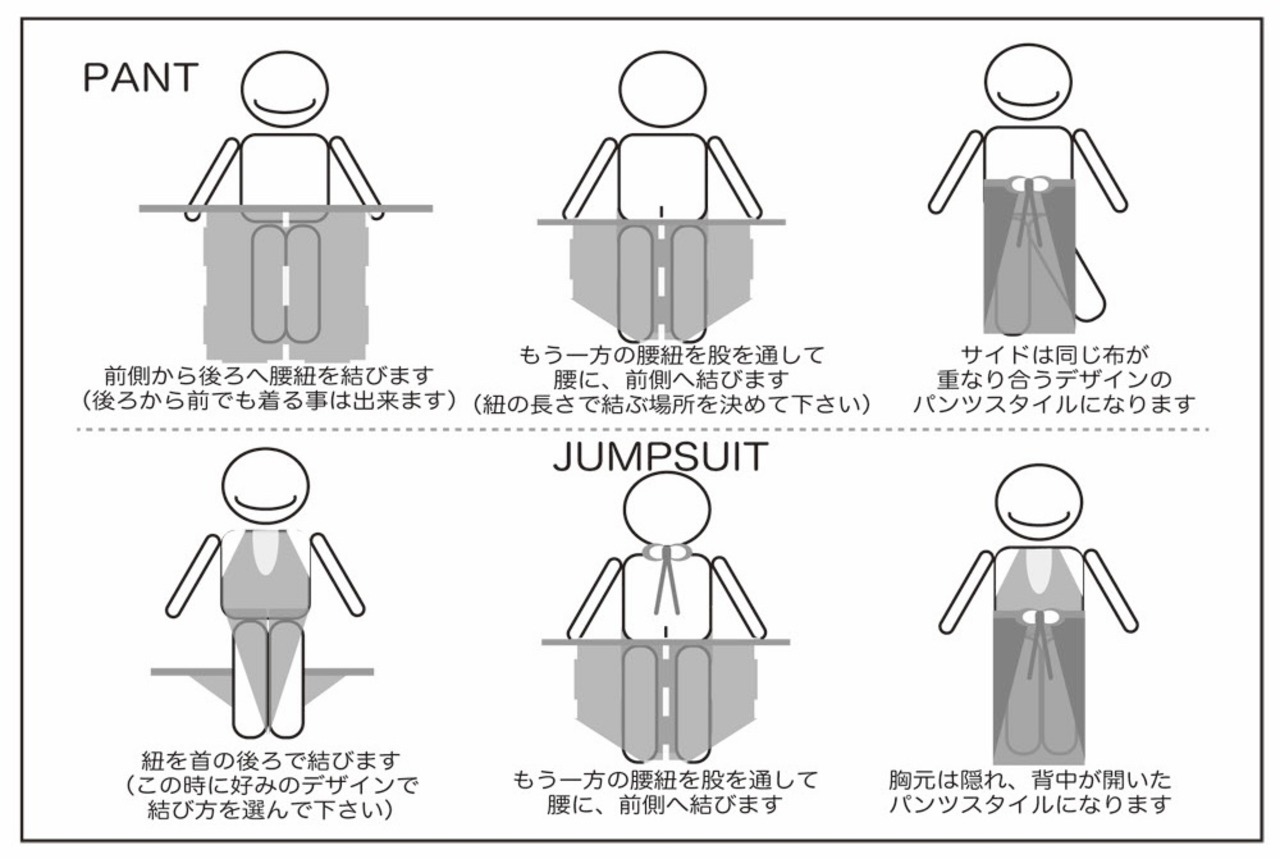 PANT

前側から後ろへ腰紐を結びます
（後ろから前でも着る事は出来ます）

もう一方の腰紐を股を通して
腰に、前側へ結びます
（紐の長さで結ぶ場所を決めて下さい）

サイドは同じ布が
重なり合うデザインの
パンツスタイルになります

JUMPSUIT

紐を首の後ろで結びます
（この時に好みのデザインで
結び方を選んで下さい）

もう一方の腰紐を股を通して
腰に、前側へ結びます

胸元は隠れ、背中が開いた
パンツスタイルになります