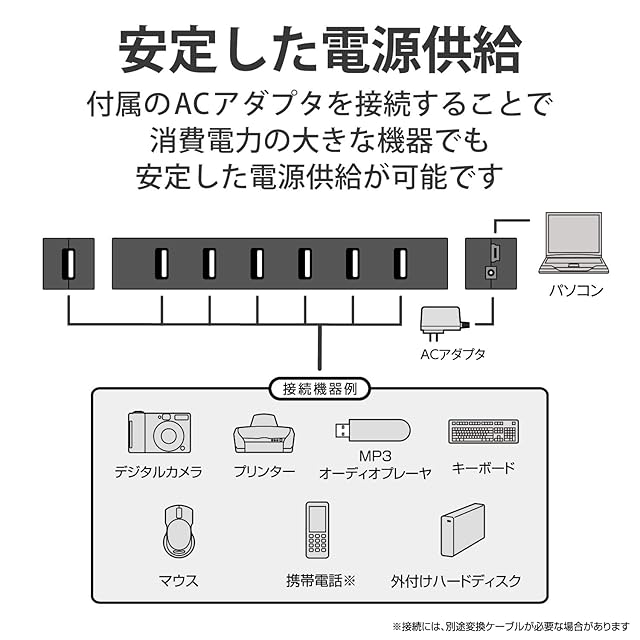 安定した電源供給

付属のACアダプタを接続することで
消費電力の大きな機器でも
安定した電源供給が可能です

パソコン

ACアダプタ

接続機器例

デジタルカメラ

プリンター

MP3
オーディオプレーヤ

キーボード

マウス

携帯電話※

外付けハードディスク

※接続には、別途変換ケーブルが必要な場合があります