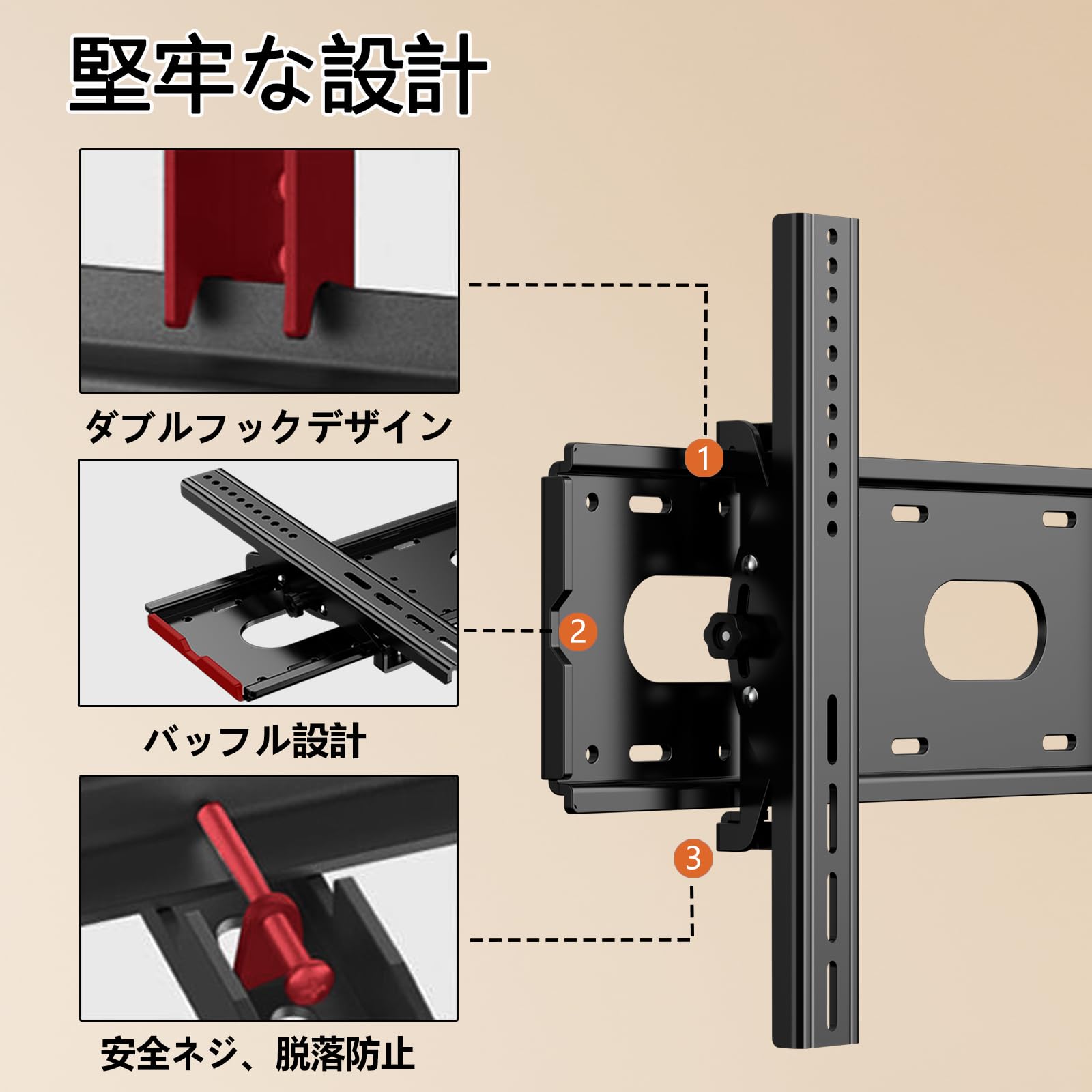 堅牢な設計

ダブルフックデザイン

バッフル設計

安全ネジ、脱落防止

1

2

3