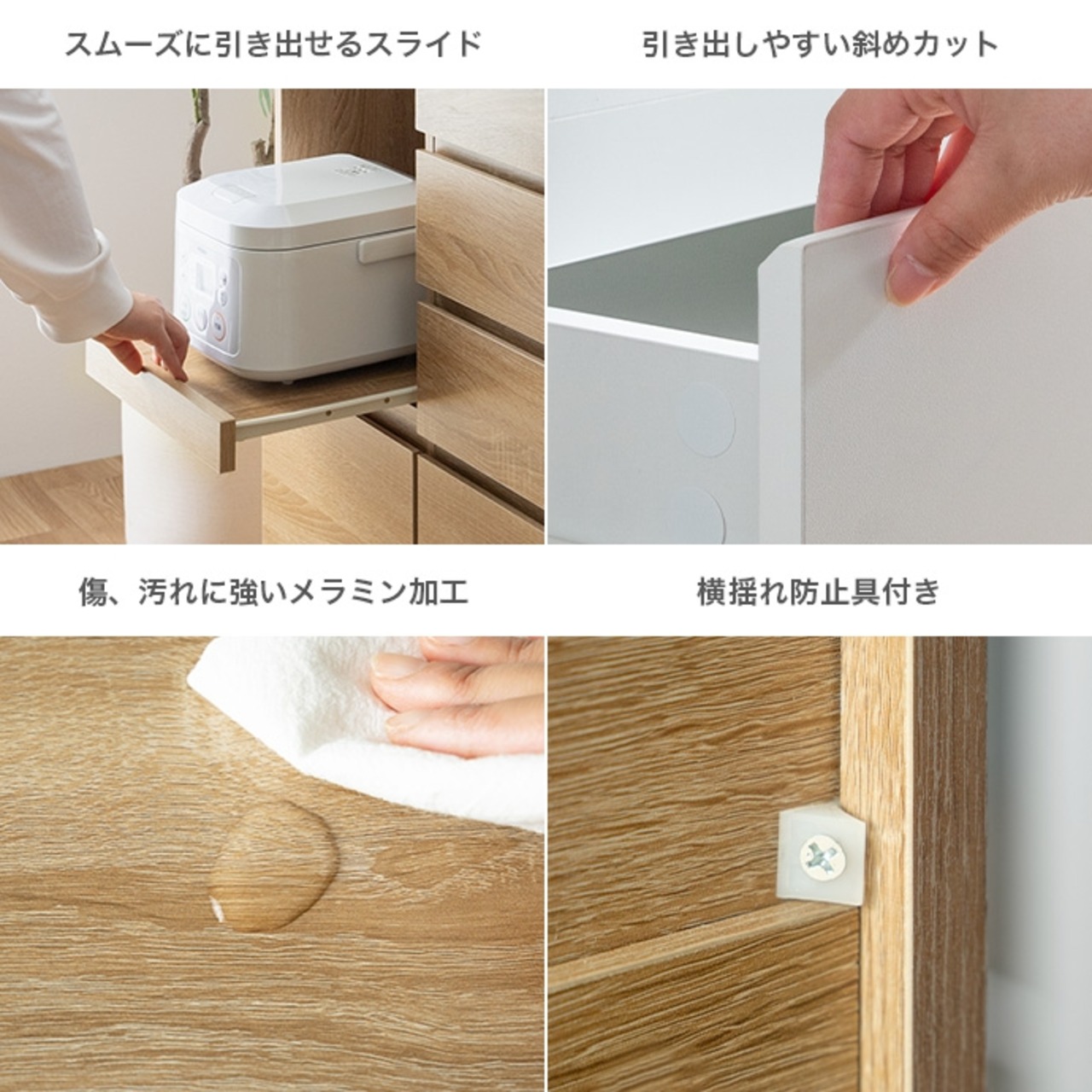 スムーズに引き出せるスライド

引き出しやすい斜めカット

傷、汚れに強いメラミン加工

横揺れ防止具付き