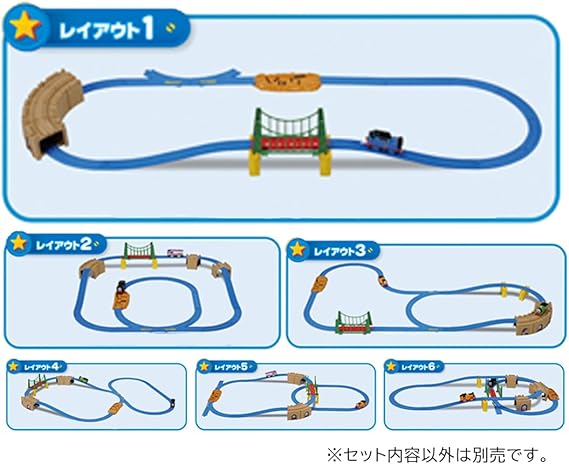 レイアウト1

レイアウト2

レイアウト3

レイアウト4

レイアウト5

レイアウト6

※セット内容以外は別売です。