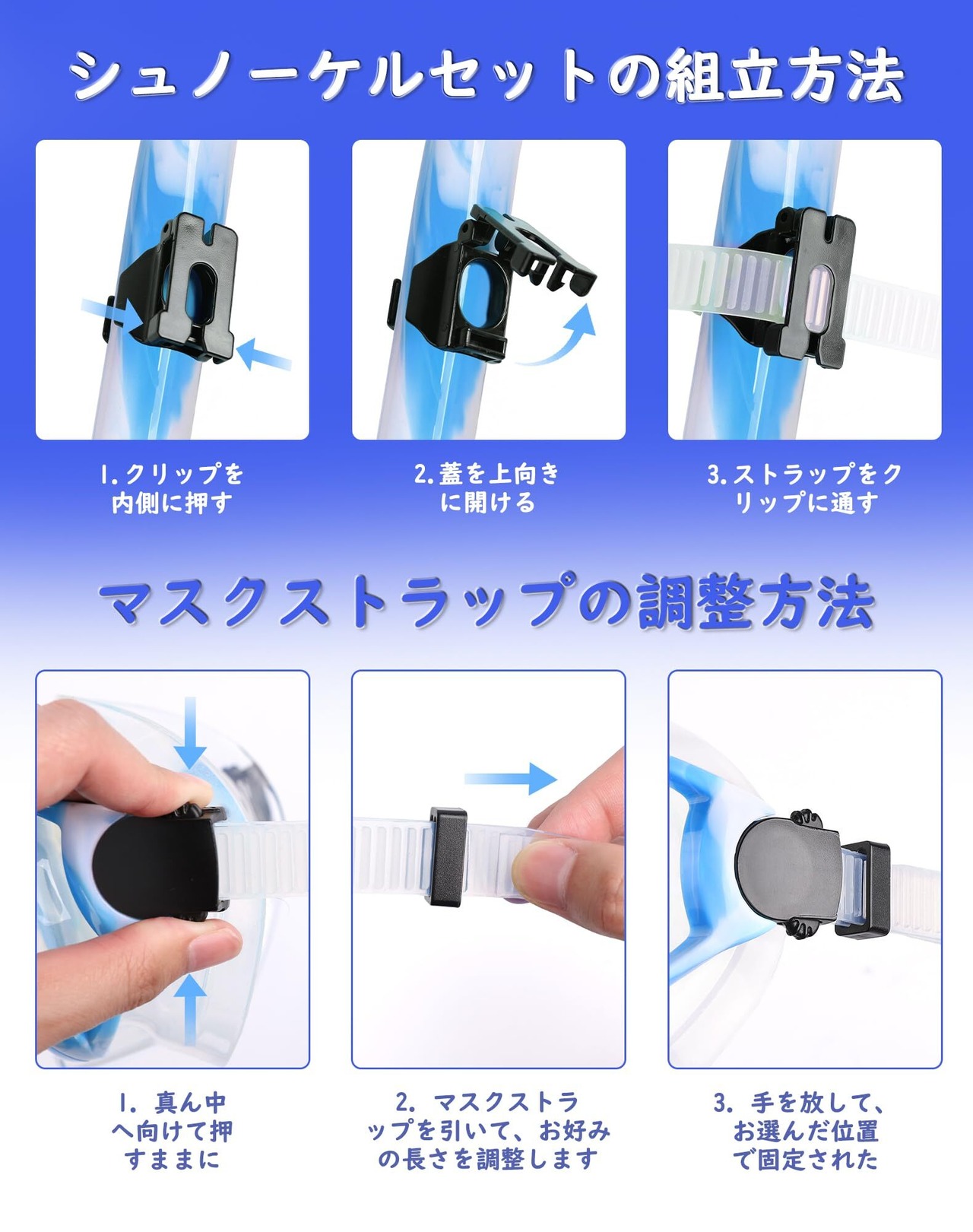 シュノーケルセットの組立方法

1.クリップを内側に押す

2.蓋を上向きに開ける

3.ストラップをクリップに通す

マスクストラップの調整方法

1. 真ん中へ向けて押すままに

2. マスクストラップを引いて、お好みの長さを調整します

3. 手を放して、お選んだ位置で固定された