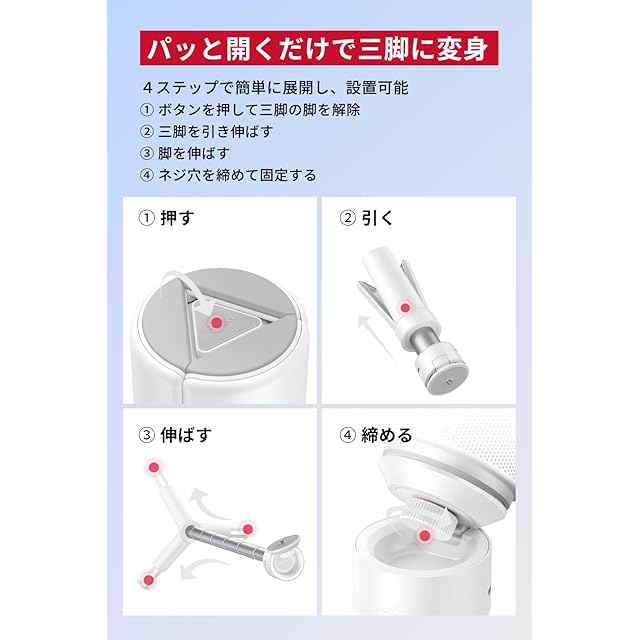 パッと開くだけで三脚に変身

４ステップで簡単に展開し、設置可能
① ボタンを押して三脚の脚を解除
② 三脚を引き伸ばす
③ 脚を伸ばす
④ ネジ穴を締めて固定する

① 押す

② 引く

③ 伸ばす

④ 締める