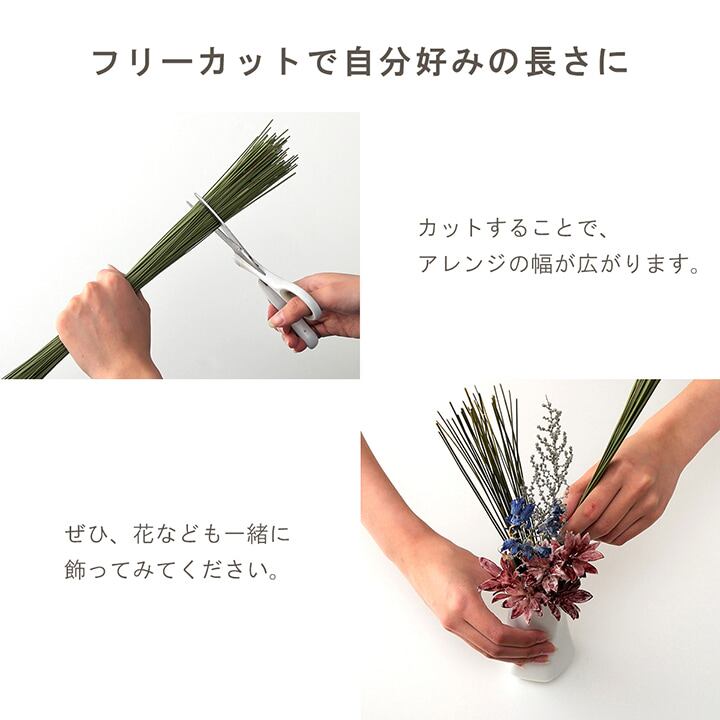 フリーカットで自分好みの長さに

カットすることで、
アレンジの幅が広がります。

ぜひ、花なども一緒に
飾ってみてください。