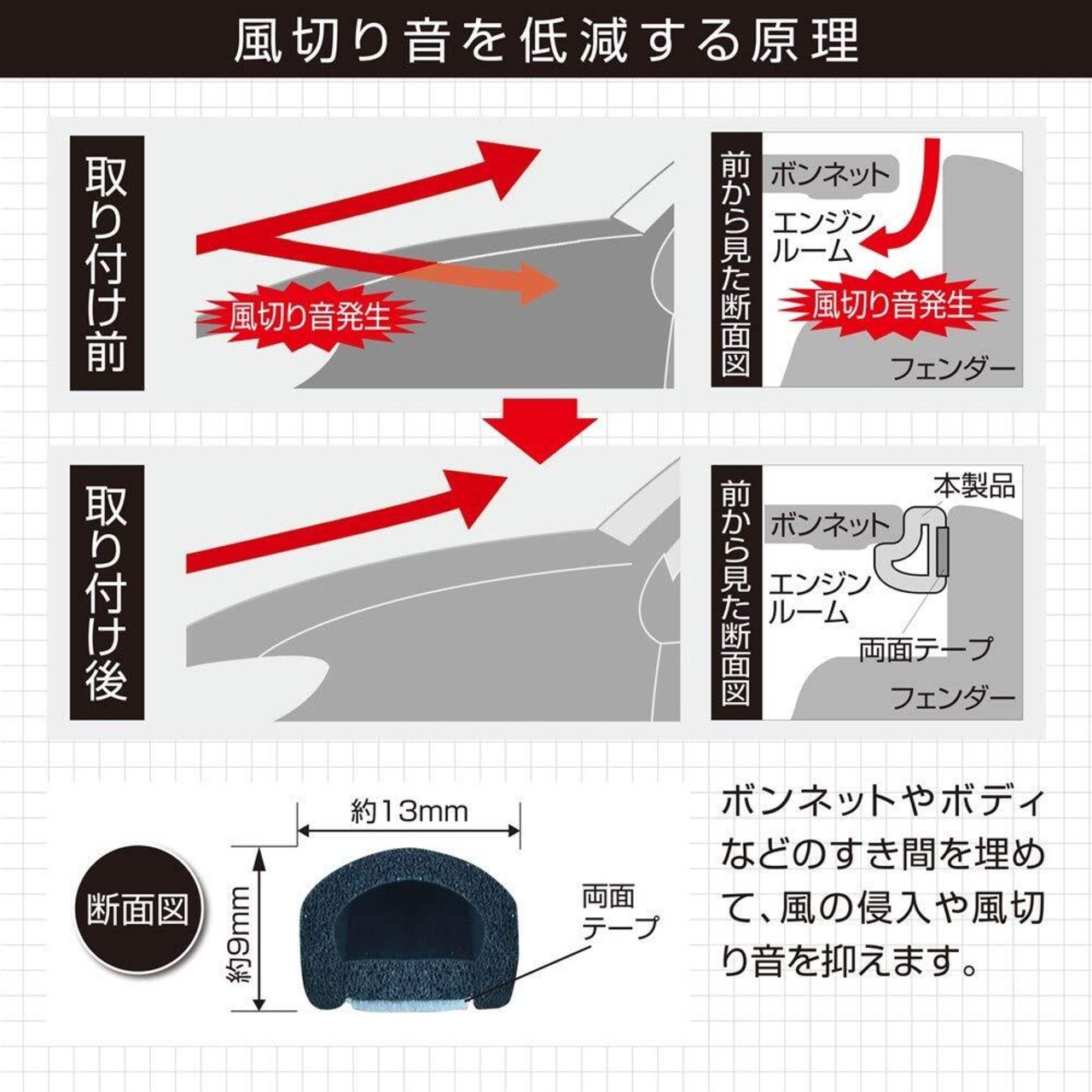 風切り音を低減する原理

取り付け前

風切り音発生

前から見た断面図

ボンネット

エンジンルーム

風切り音発生

フェンダー

取り付け後

前から見た断面図

本製品

ボンネット

エンジンルーム

両面テープ

フェンダー

断面図

約13mm

約9mm

両面テープ

ボンネットやボディなどのすき間を埋めて、風の侵入や風切り音を抑えます。