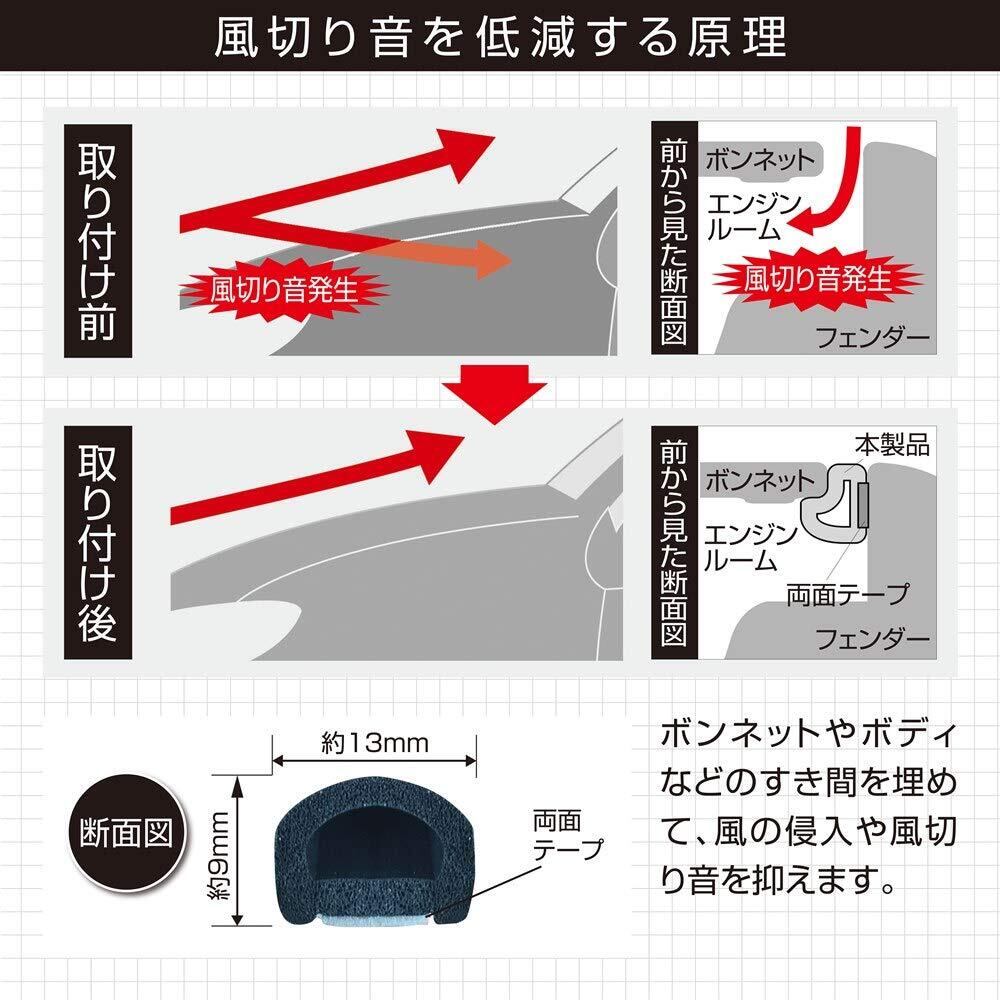 風切り音を低減する原理

取り付け前

風切り音発生

前から見た断面図

ボンネット

エンジンルーム

風切り音発生

フェンダー

取り付け後

前から見た断面図

本製品

ボンネット

エンジンルーム

両面テープ

フェンダー

断面図

約13mm

約9mm

両面テープ

ボンネットやボディなどのすき間を埋めて、風の侵入や風切り音を抑えます。