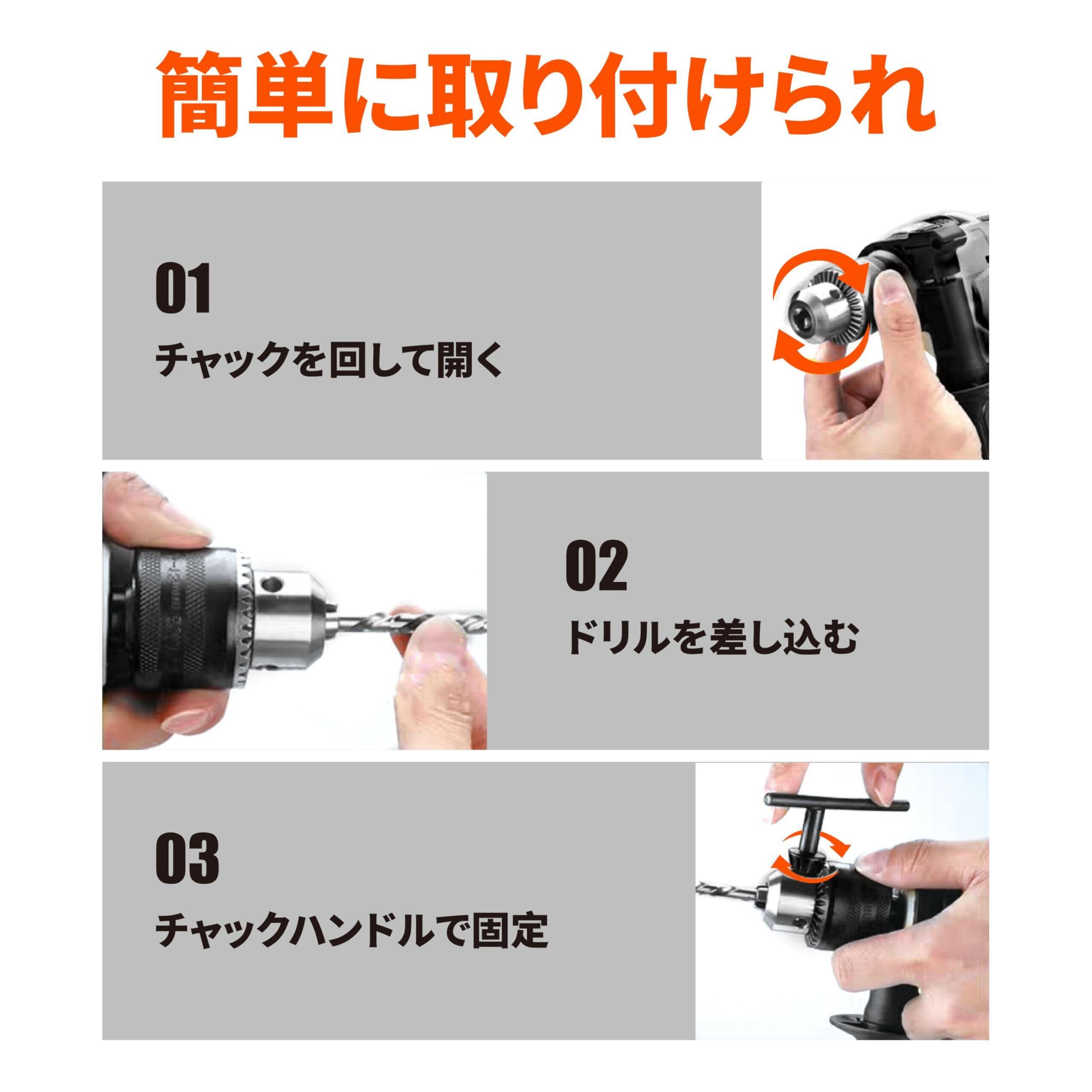 簡単に取り付けられ

01

チャックを回して開く

02

ドリルを差し込む

03

チャックハンドルで固定