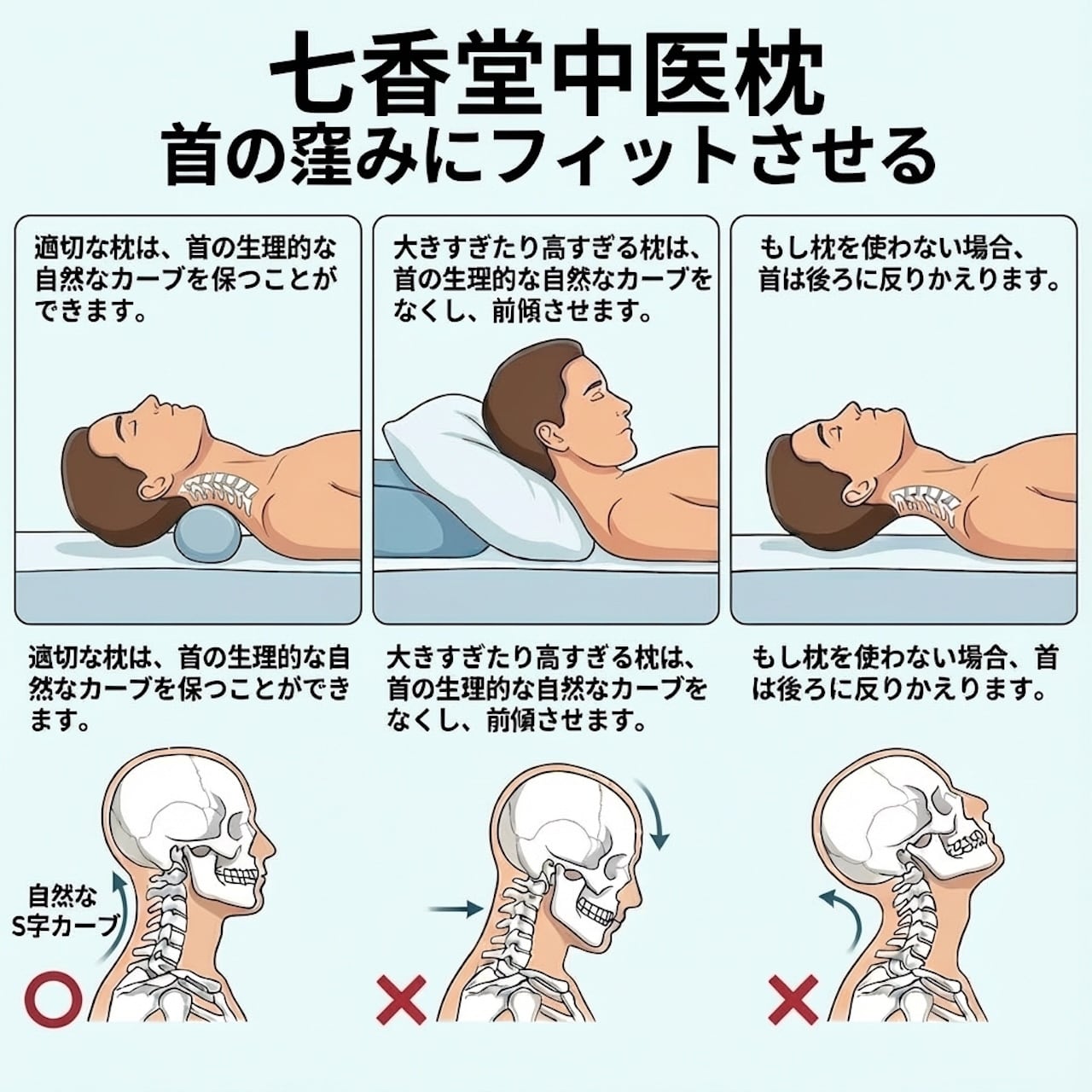 七香堂中医枕
首の窪みにフィットさせる

適切な枕は、首の生理的な自然なカーブを保つことができます。

大きすぎたり高すぎる枕は、首の生理的な自然なカーブをなくし、前傾させます。

もし枕を使わない場合、首は後ろに反りかえります。

適切な枕は、首の生理的な自然なカーブを保つことができます。

大きすぎたり高すぎる枕は、首の生理的な自然なカーブをなくし、前傾させます。

もし枕を使わない場合、首は後ろに反りかえります。

自然な S字カーブ

○

×

×