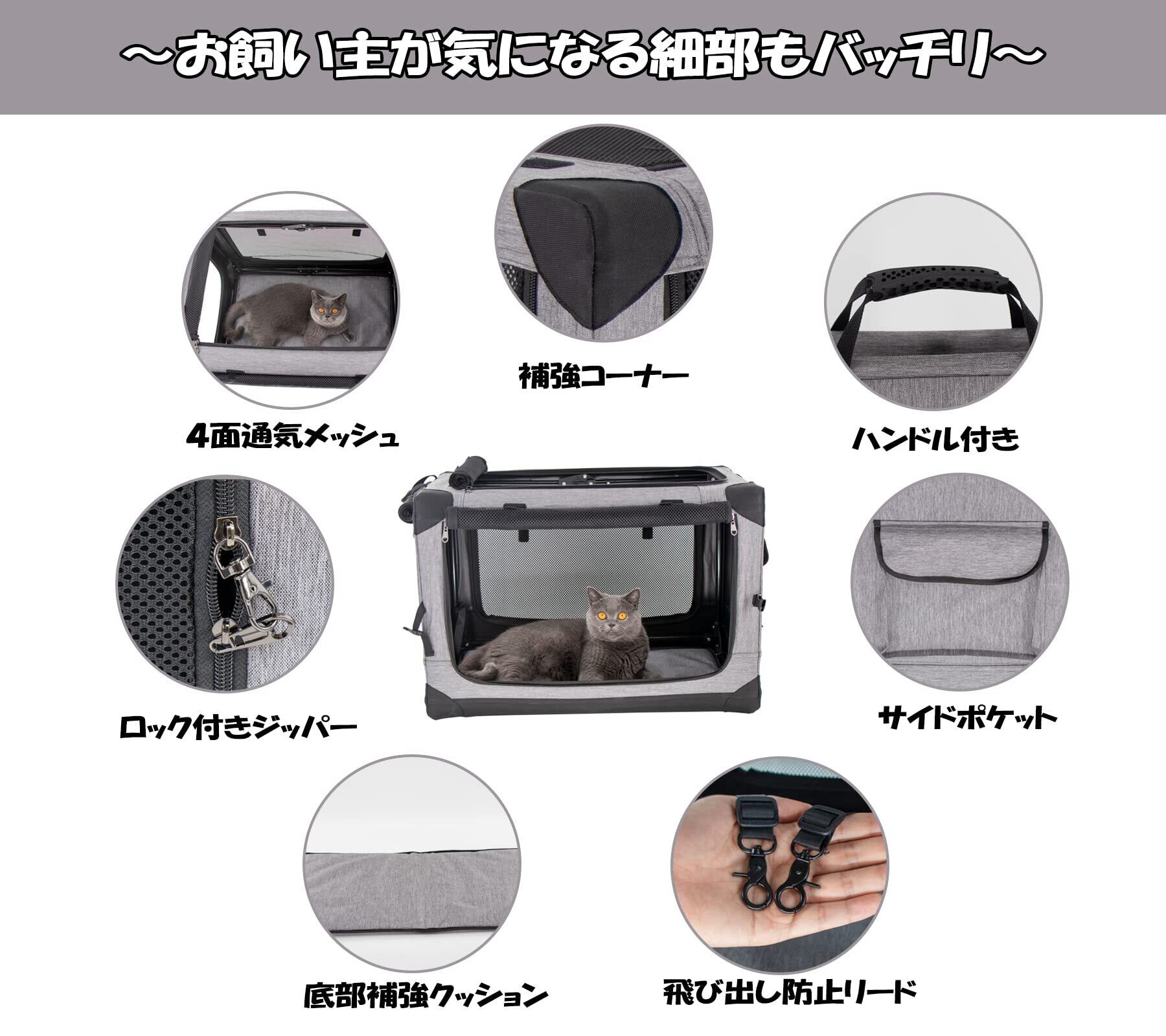 ～お飼い主が気になる細部もバッチリ～

補強コーナー

4面通気メッシュ

ハンドル付き

ロック付きジッパー

サイドポケット

底部補強クッション

飛び出し防止リード