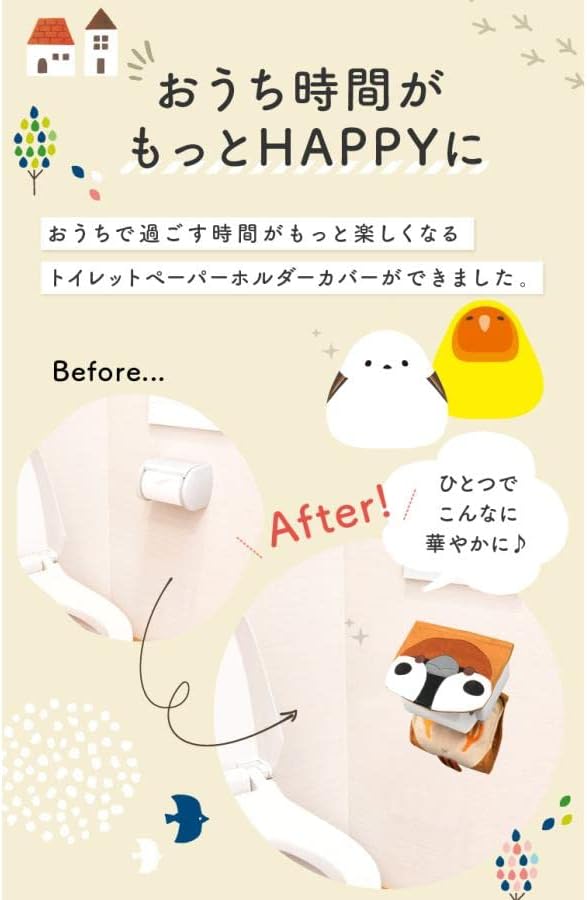 おうち時間が
もっとHAPPYに

おうちで過ごす時間がもっと楽しくなる
トイレットペーパーホルダーカバーができました。

Before...

After!

ひとつで
こんなに
華やかに♪