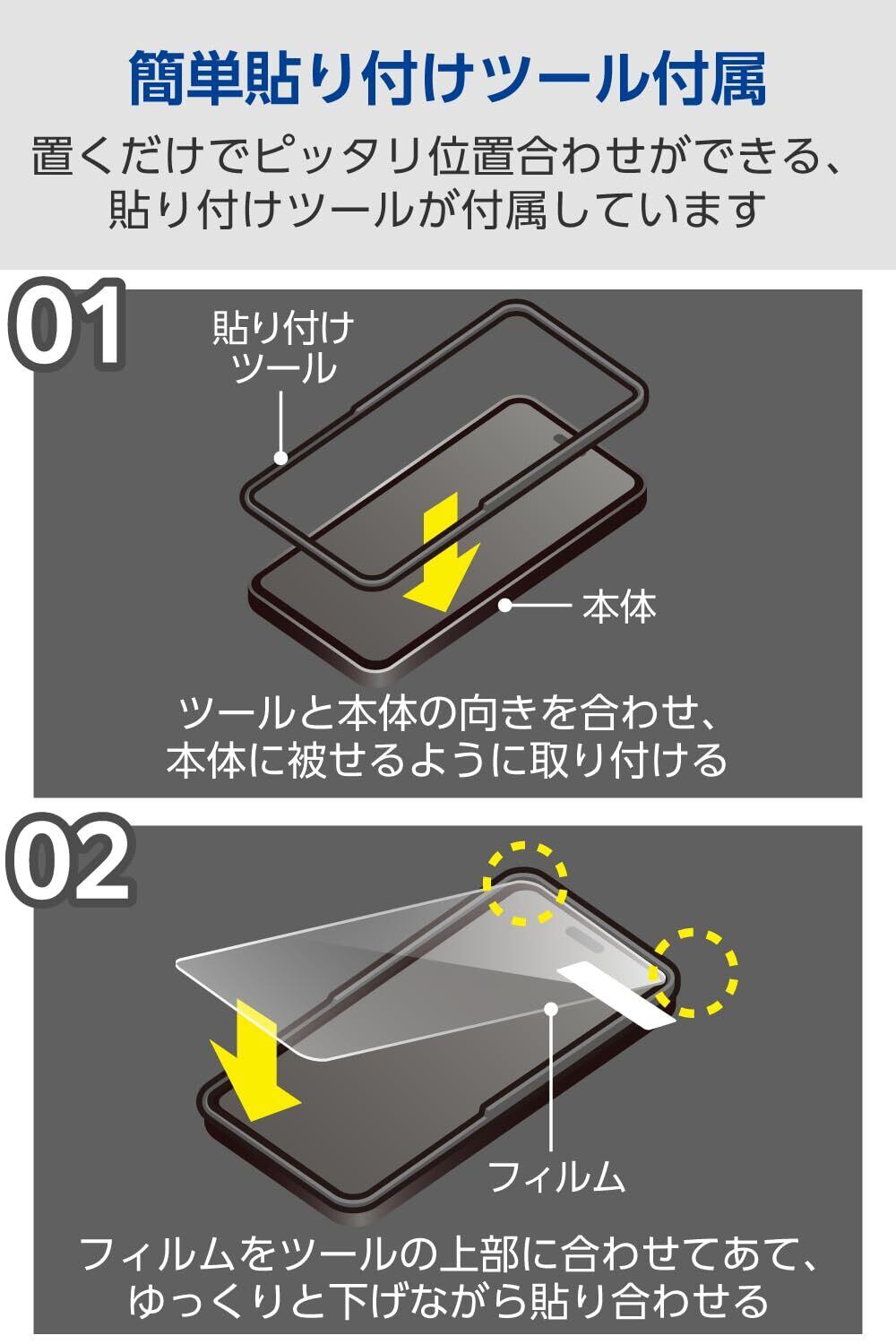 簡単貼り付けツール付属

置くだけでピッタリ位置合わせができる、貼り付けツールが付属しています

01

貼り付けツール

本体

ツールと本体の向きを合わせ、本体に被せるように取り付ける

02

フィルム

フィルムをツールの上部に合わせてあて、ゆっくりと下げながら貼り合わせる