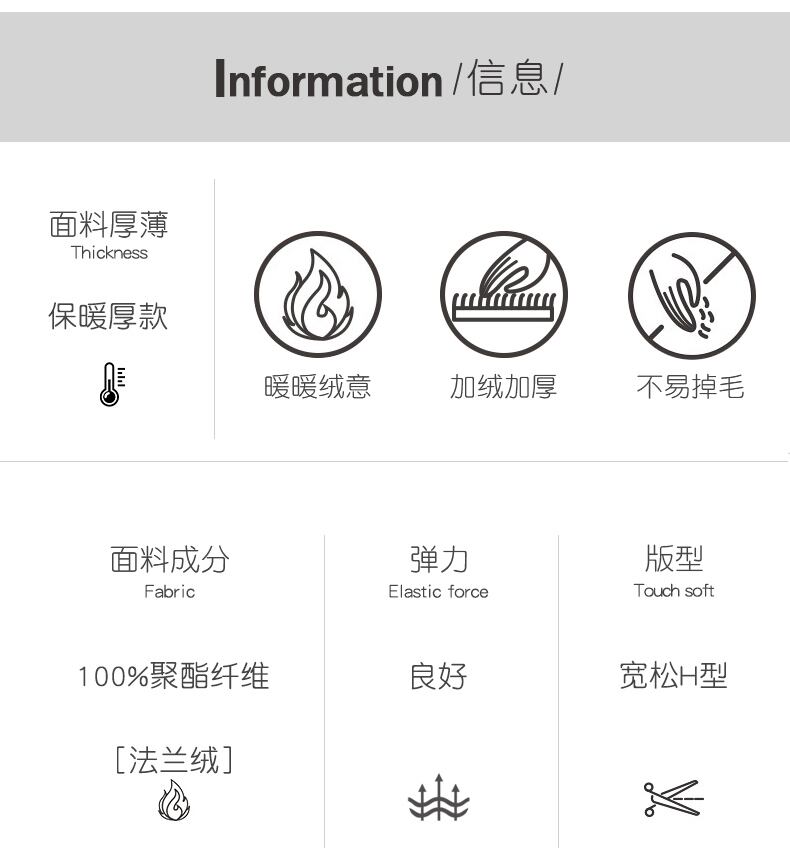 Information /信息/

面料厚薄
Thickness

保暖厚款

暖暖绒意

加绒加厚

不易掉毛

面料成分
Fabric

100%聚酯纤维

[法兰绒]

弹力
Elastic force

良好

版型
Touch soft

宽松H型