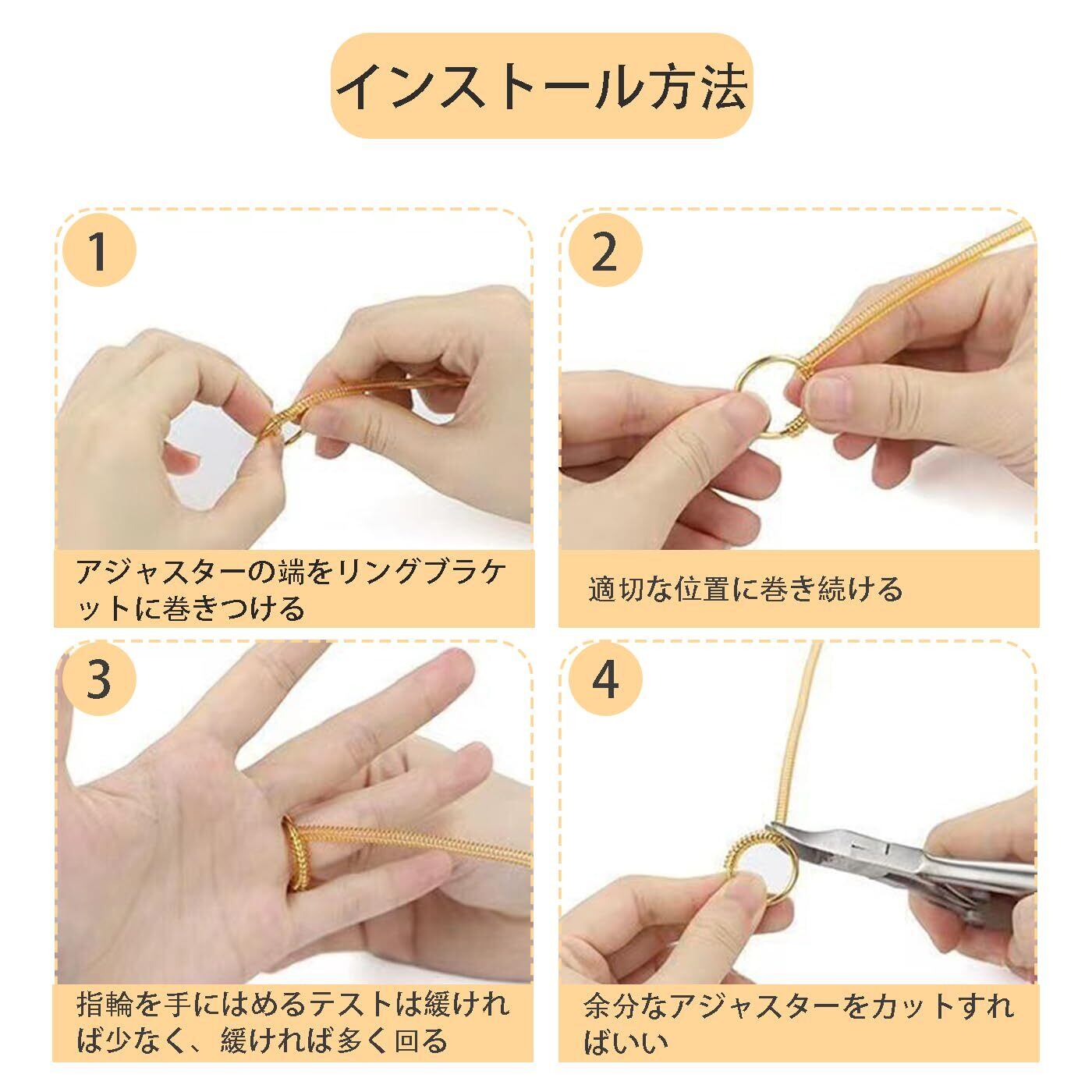 インストール方法

1

アジャスターの端をリングブラケットに巻きつける

2

適切な位置に巻き続ける

3

指輪を手にはめるテストは緩ければ少なく、緩ければ多く回る

4

余分なアジャスターをカットすればいい