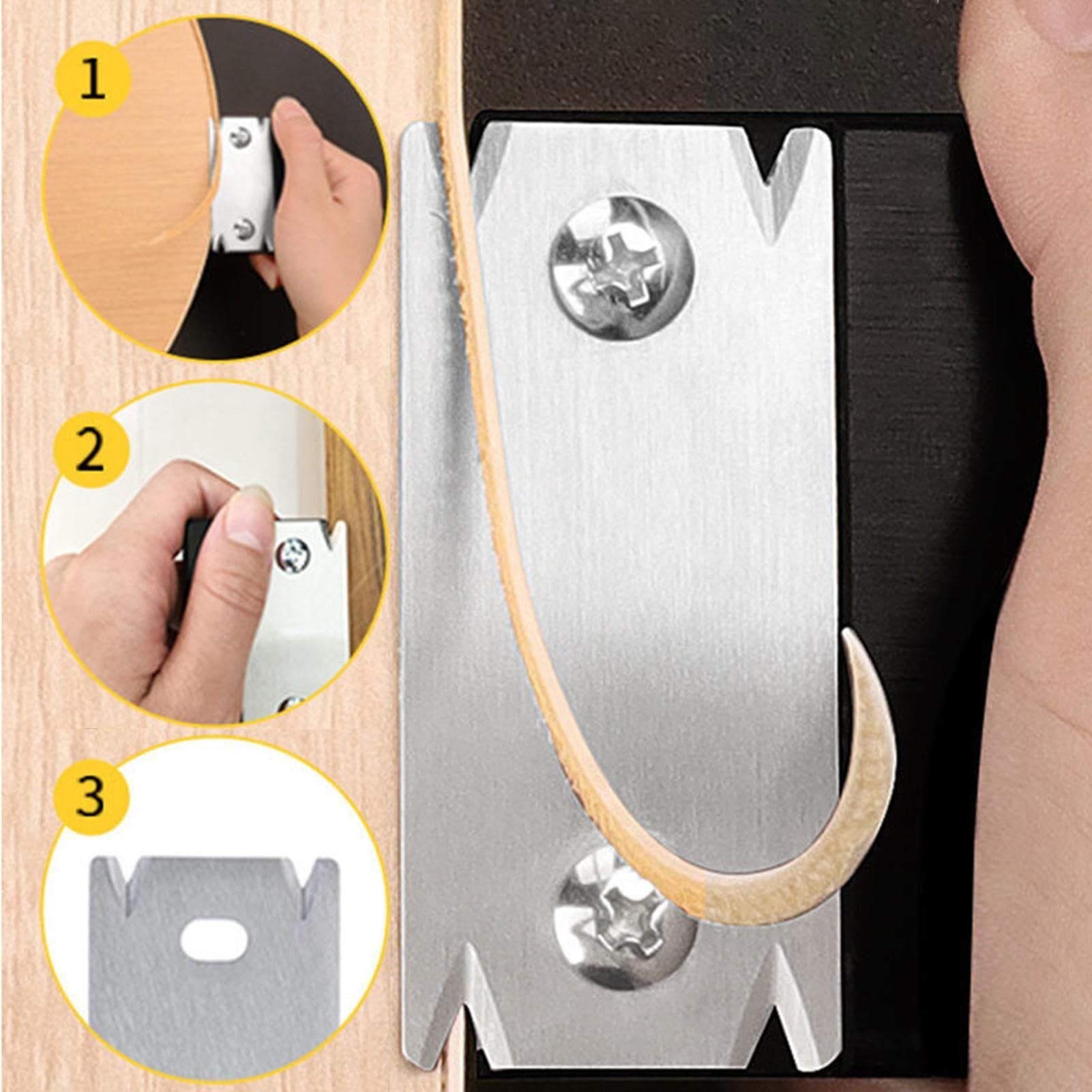 1

2

3